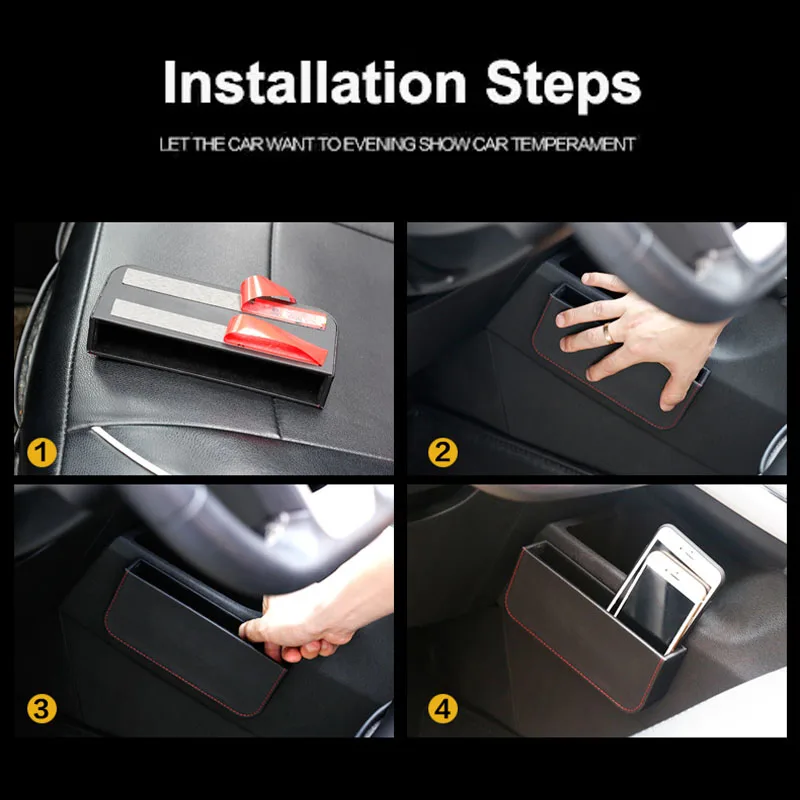 Installation Steps

LET THE CAR WANT TO EVENING SHOW CAR TEMPERAMENT

1

2

3

4