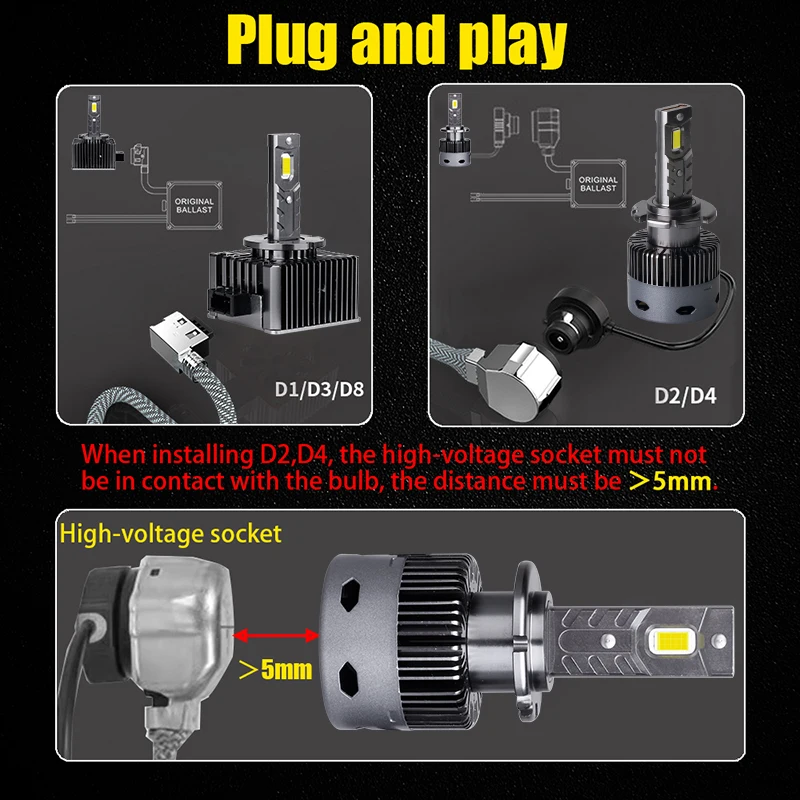 Plug and play

ORIGINAL BALLAST

D1/D3/D8

ORIGINAL BALLAST

D2/D4

When installing D2,D4, the high-voltage socket must not be in contact with the bulb, the distance must be ＞5mm.

High-voltage socket

＞5mm