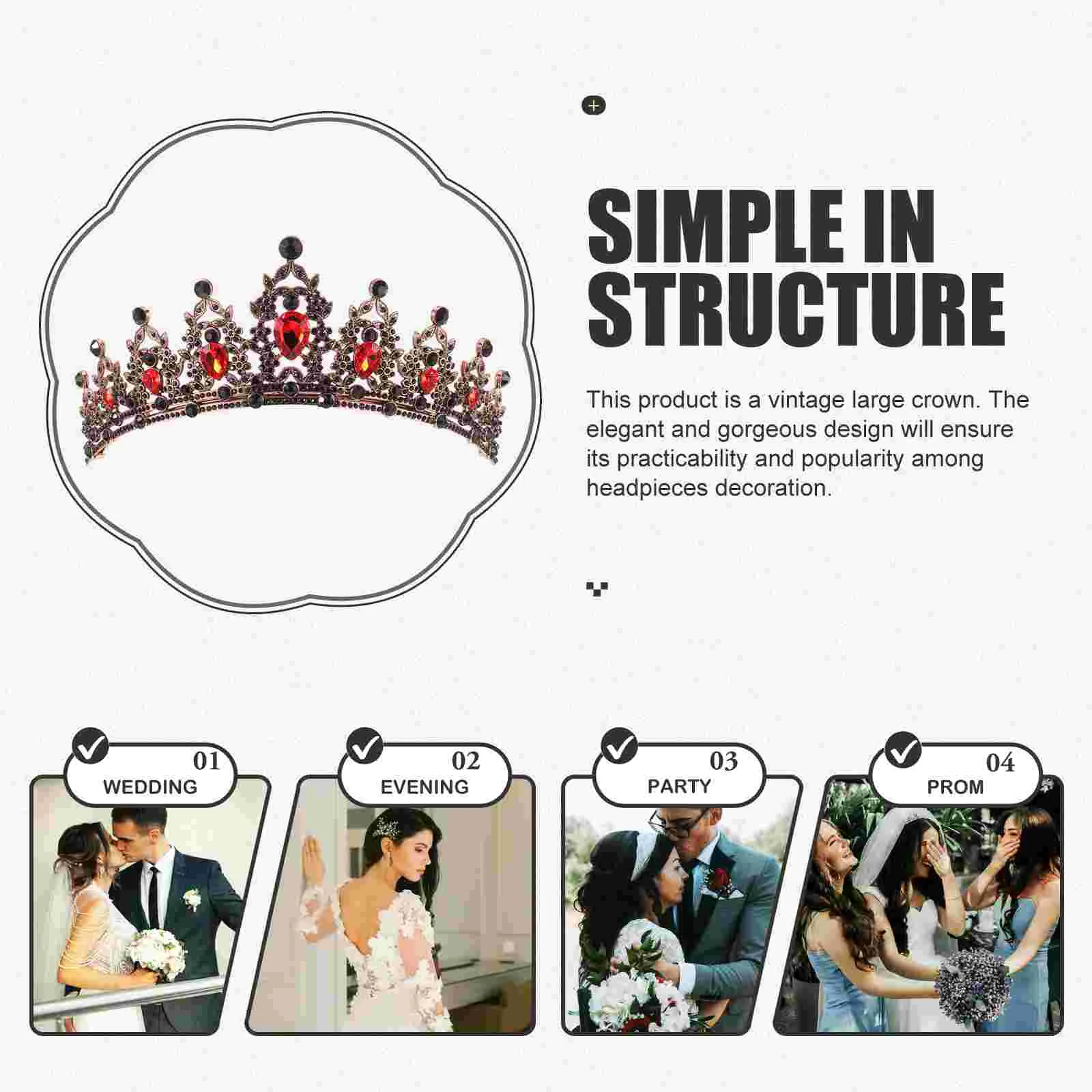 SIMPLE IN STRUCTURE

This product is a vintage large crown. The elegant and gorgeous design will ensure its practicability and popularity among headpieces decoration.

01
WEDDING

02
EVENING

03
PARTY

04
PROM