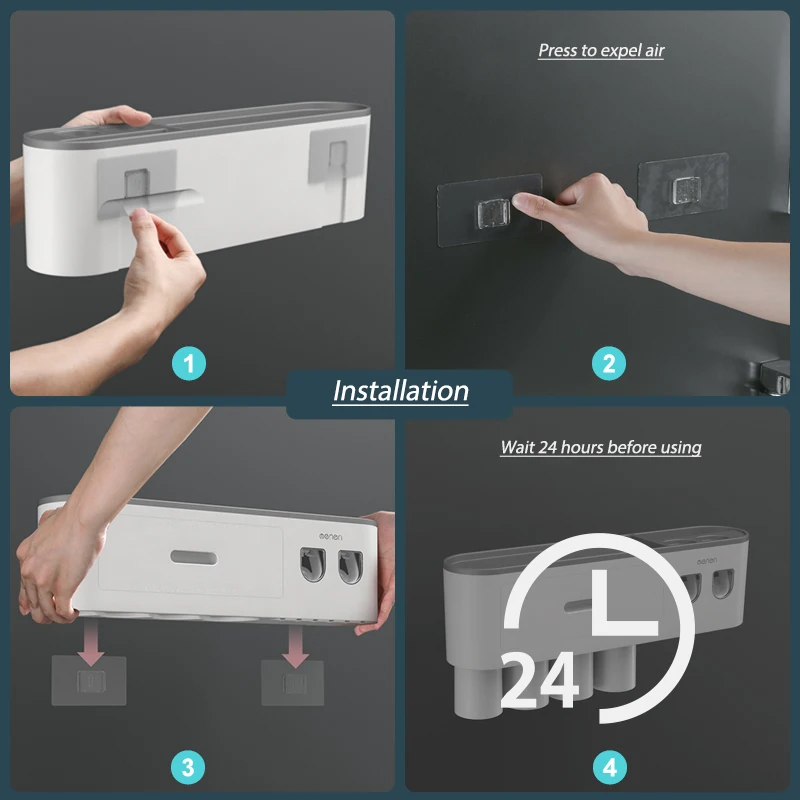 Press to expel air

1

2

Installation

Wait 24 hours before using

oenen

oenen

24

3

4