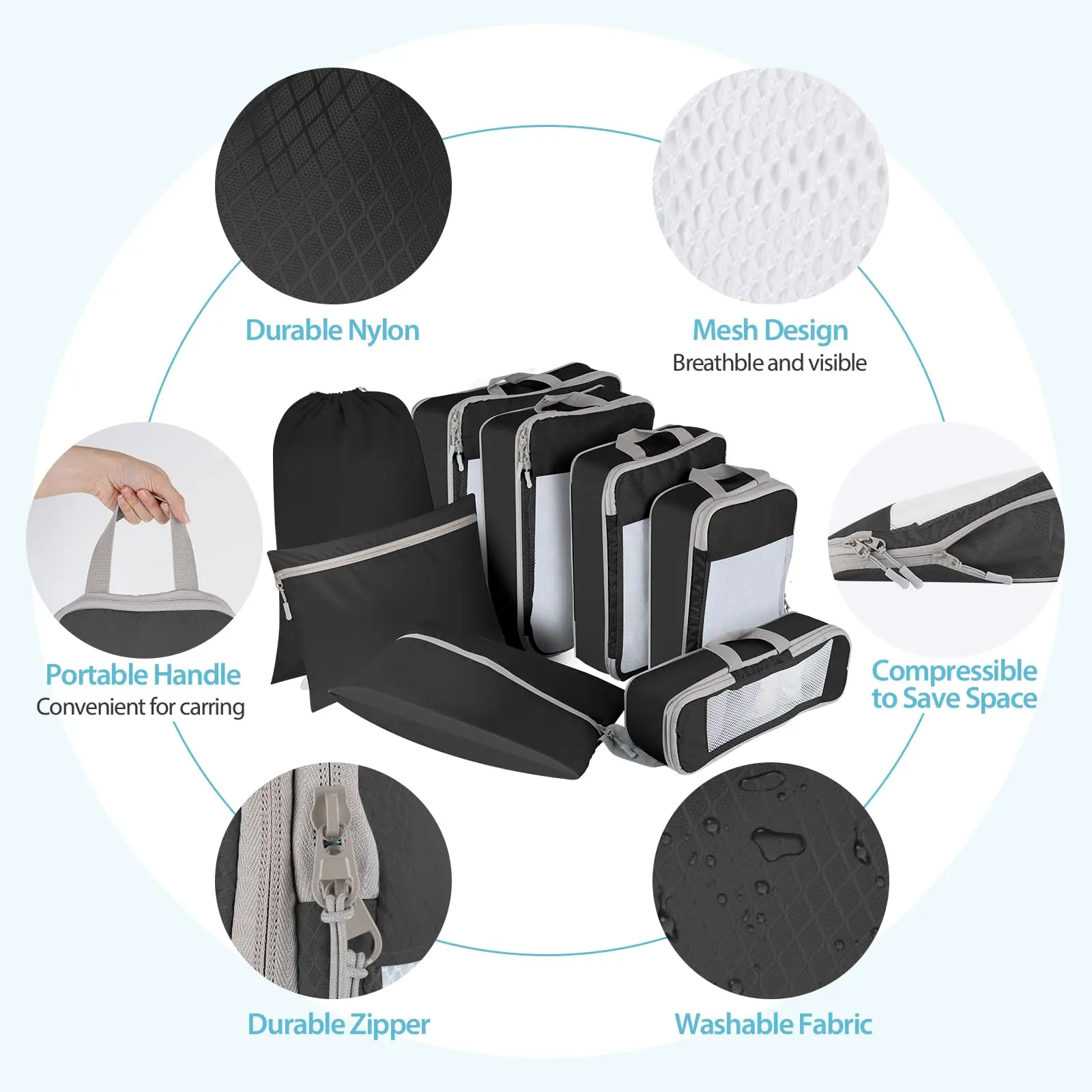 Durable Nylon

Mesh Design
Breathble and visible

Portable Handle
Convenient for carring

Compressible to Save Space

Durable Zipper

Washable Fabric