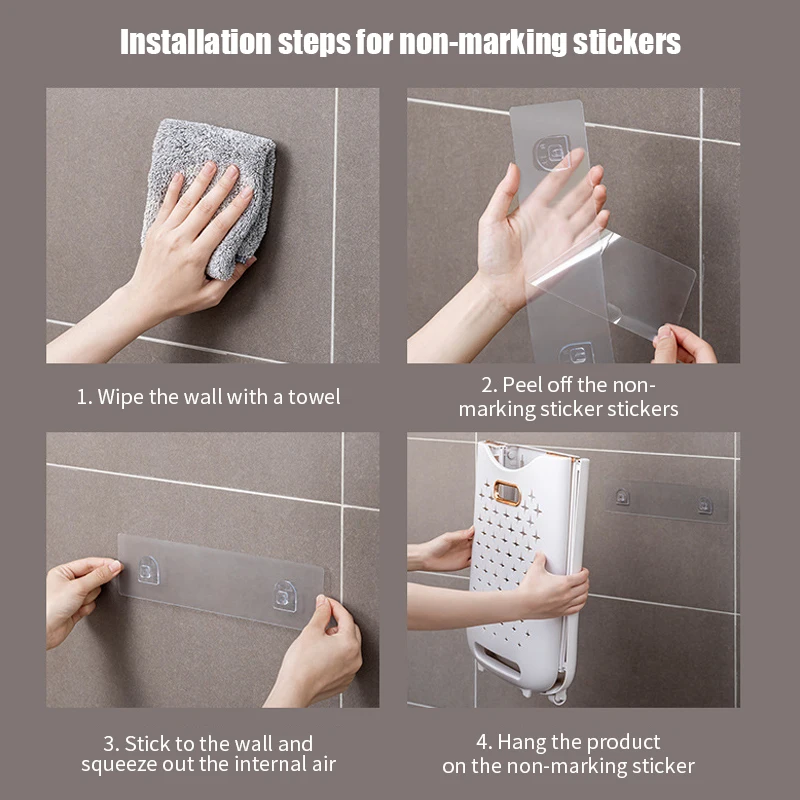 Installation steps for non-marking stickers

1. Wipe the wall with a towel

2. Peel off the non-marking sticker stickers

3. Stick to the wall and squeeze out the internal air

4. Hang the product on the non-marking sticker