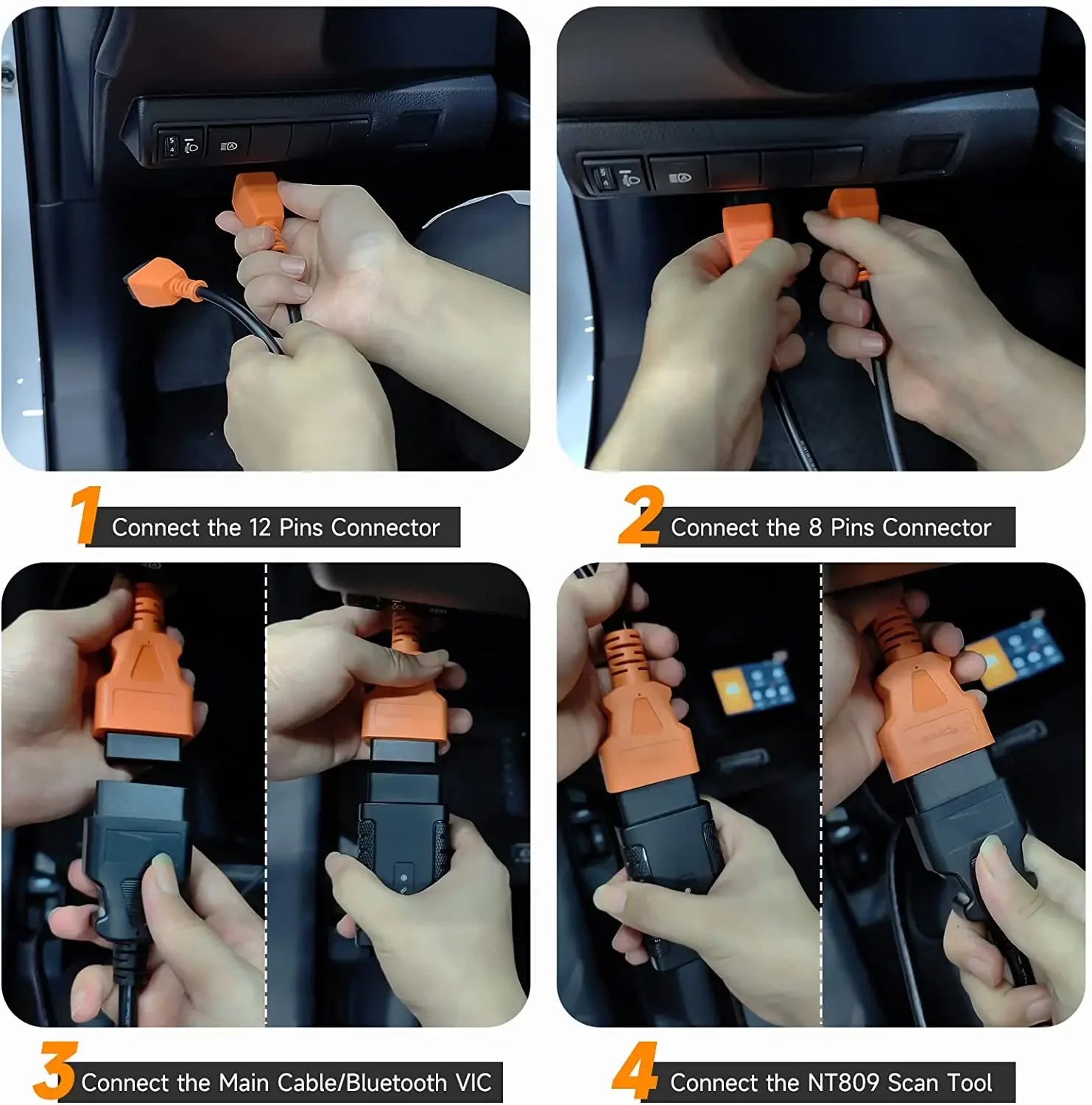 1 Connect the 12 Pins Connector

2 Connect the 8 Pins Connector

3 Connect the Main Cable/Bluetooth VIC

4 Connect the NT809 Scan Tool