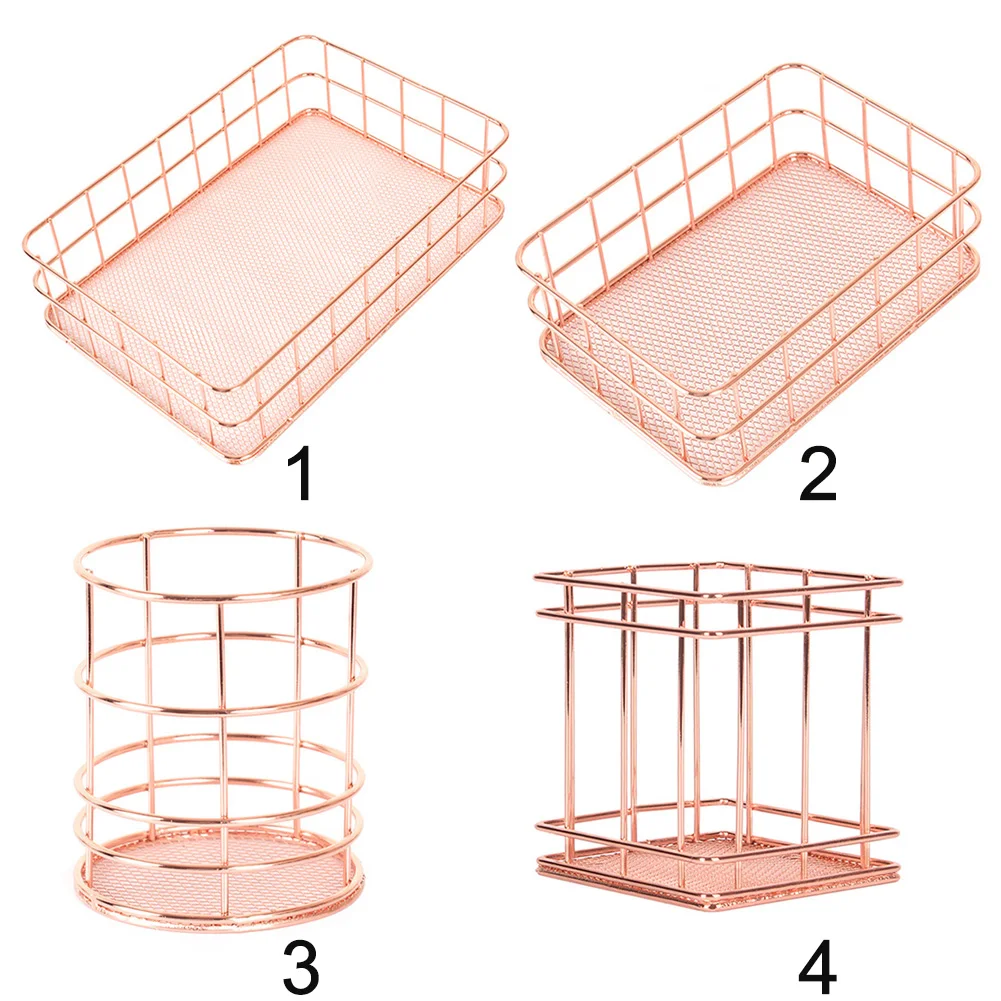 1

2

3

4