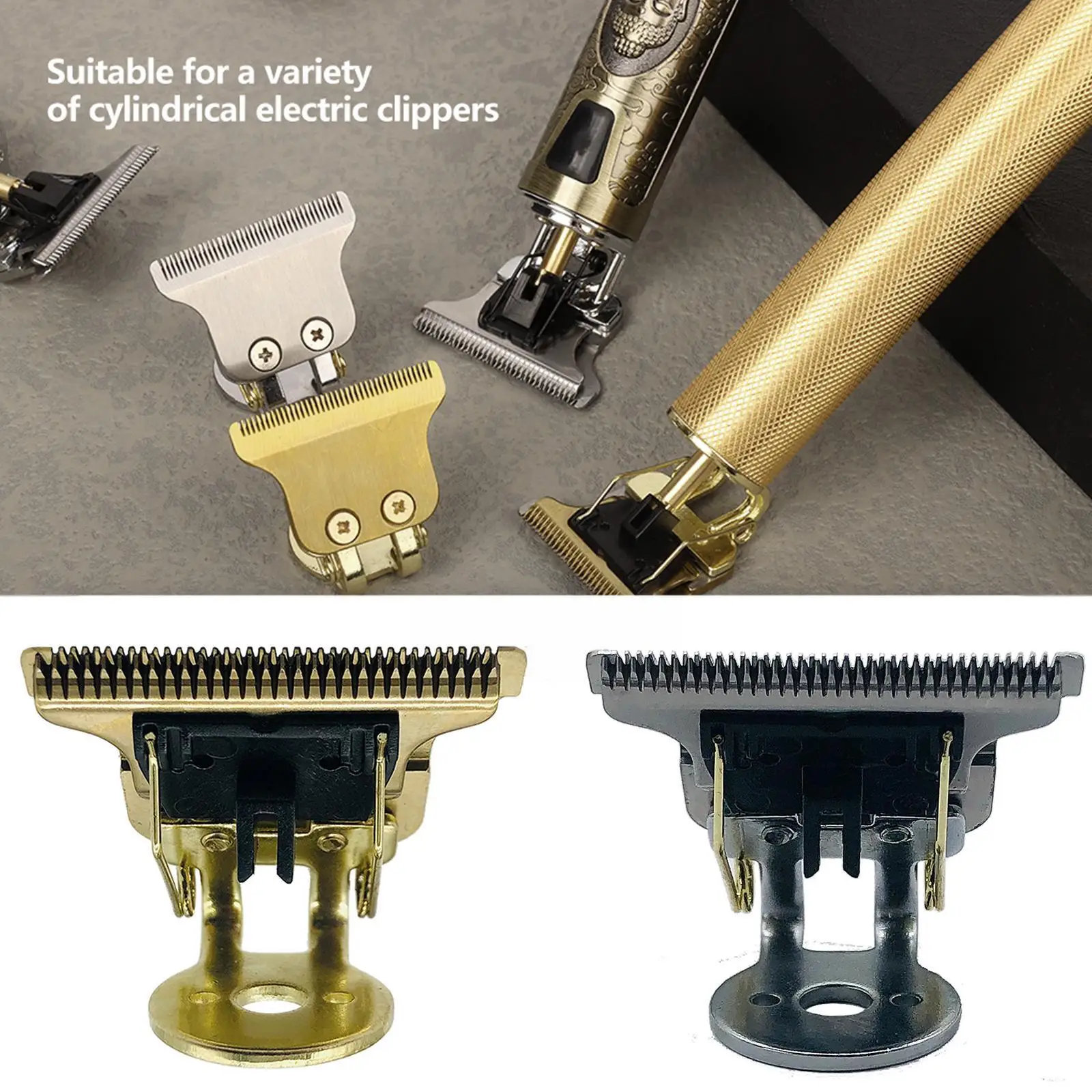 Suitable for a variety of cylindrical electric clippers