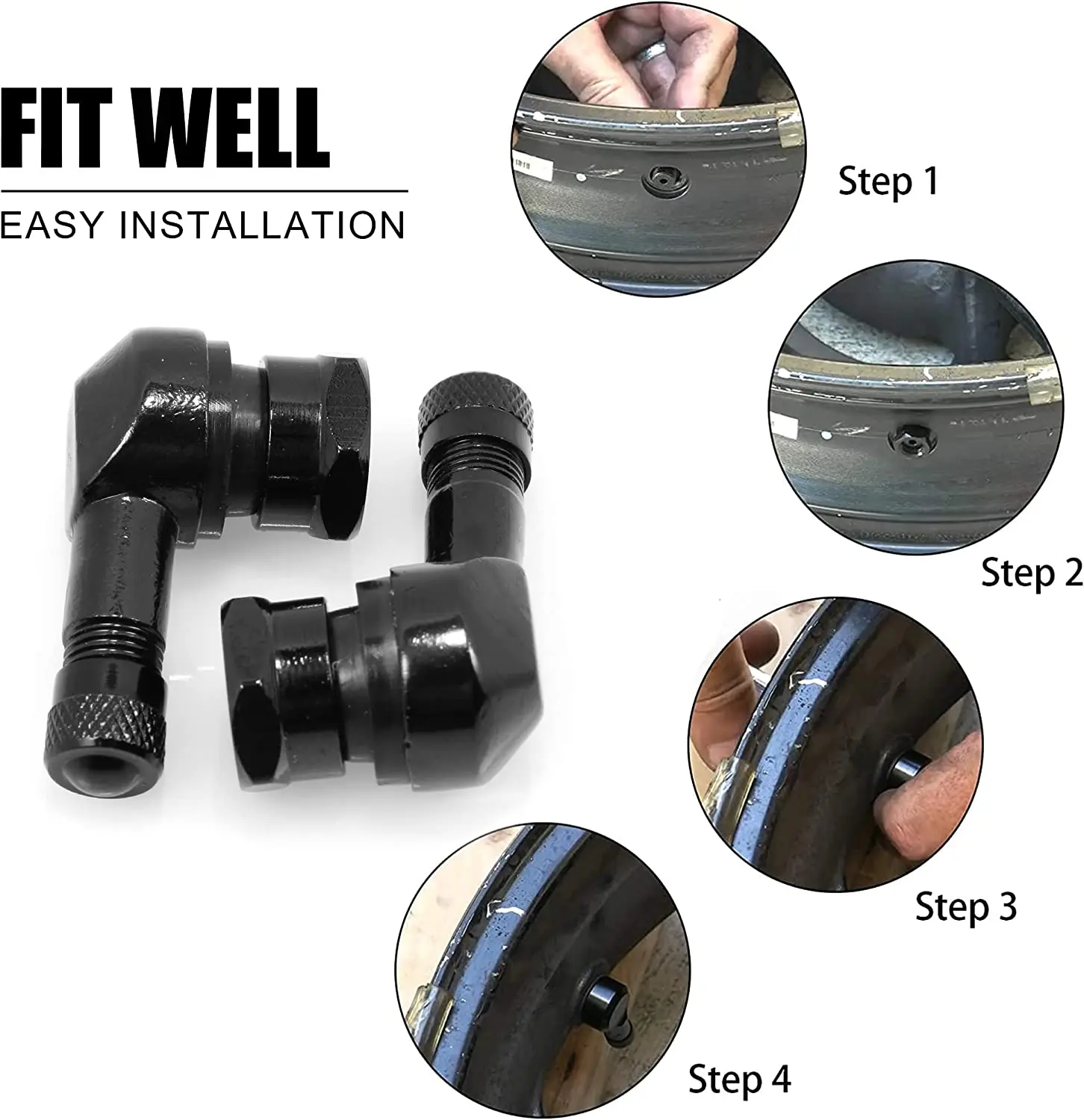 FIT WELL

EASY INSTALLATION

Step 1

Step 2

Step 3

Step 4