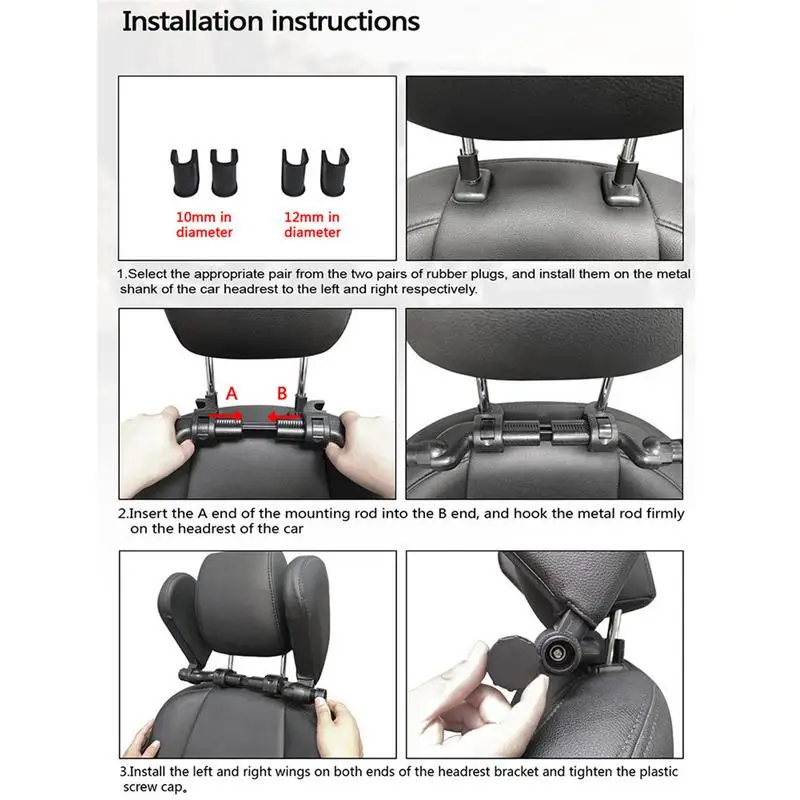 Installation instructions

10mm in diameter

12mm in diameter

1.Select the appropriate pair from the two pairs of rubber plugs, and install them on the metal shank of the car headrest to the left and right respectively.

A

B

2.Insert the A end of the mounting rod into the B end, and hook the metal rod firmly on the headrest of the car

3.Install the left and right wings on both ends of the headrest bracket and tighten the plastic screw cap。