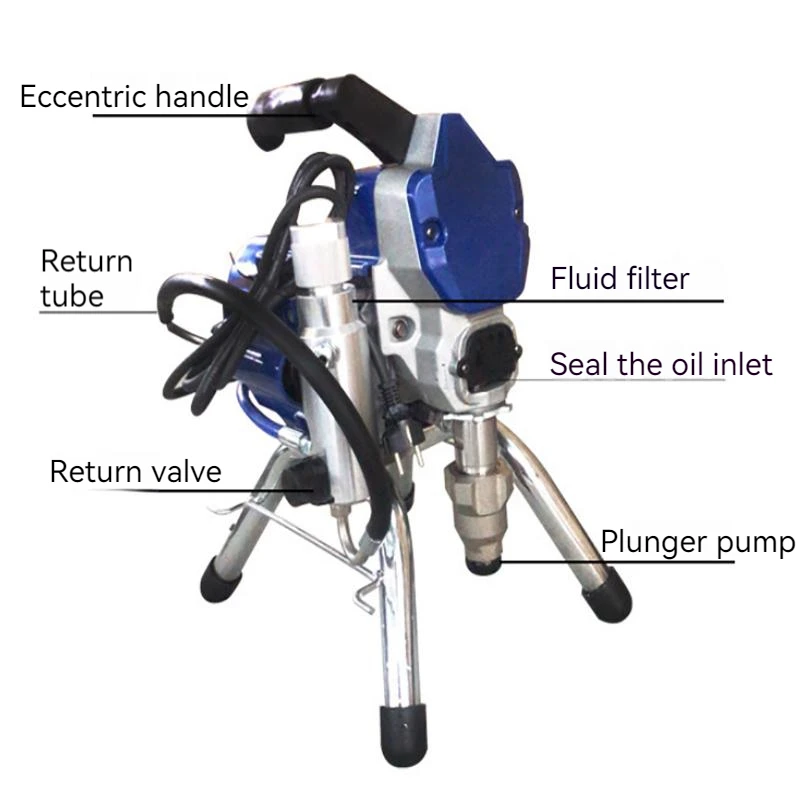 Eccentric handle

Return tube

Fluid filter

Seal the oil inlet

Return valve

Plunger pump