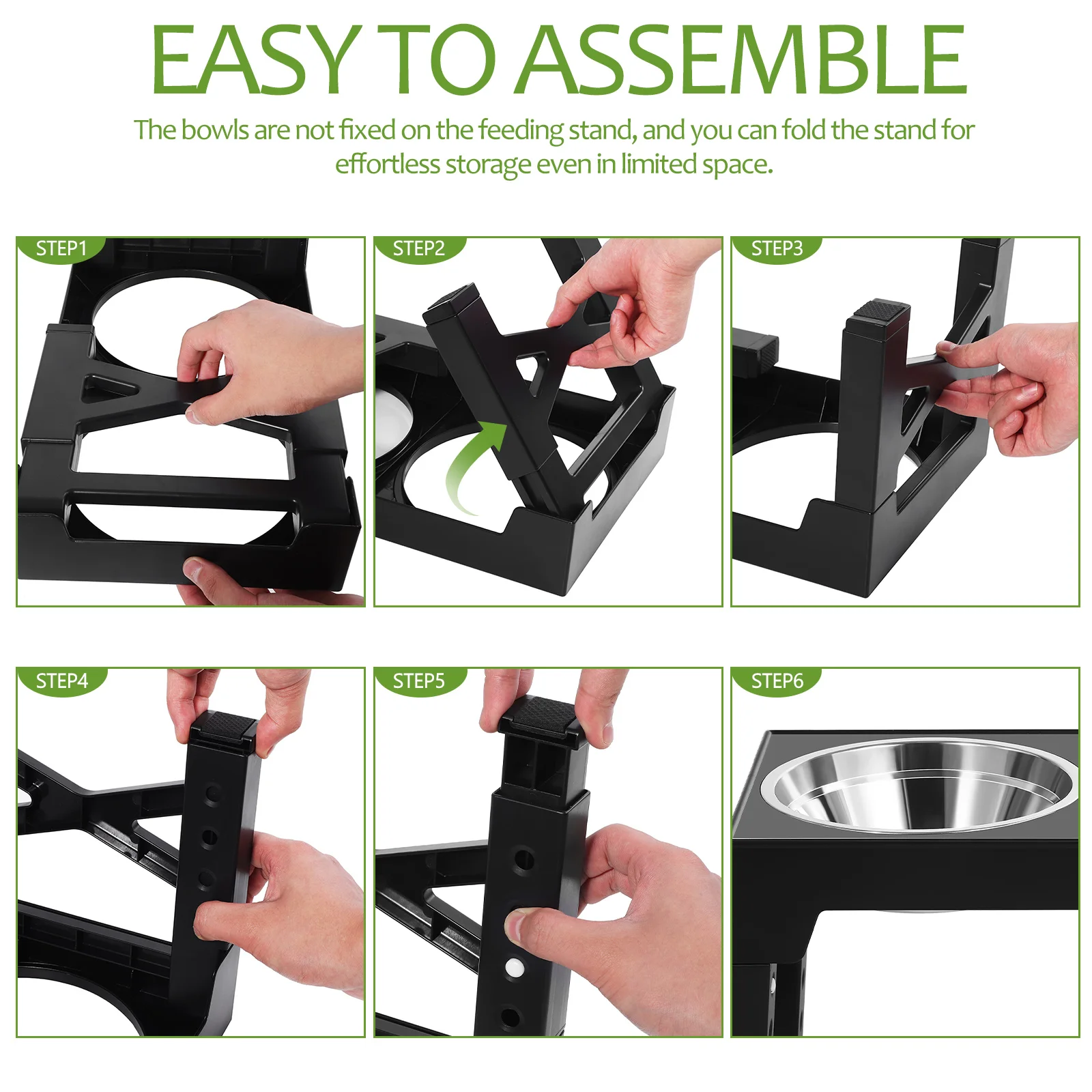 EASY TO ASSEMBLE

The bowls are not fixed on the feeding stand, and you can fold the stand for effortless storage even in limited space.

STEP1

STEP2

STEP3

STEP4

STEP5

STEP6