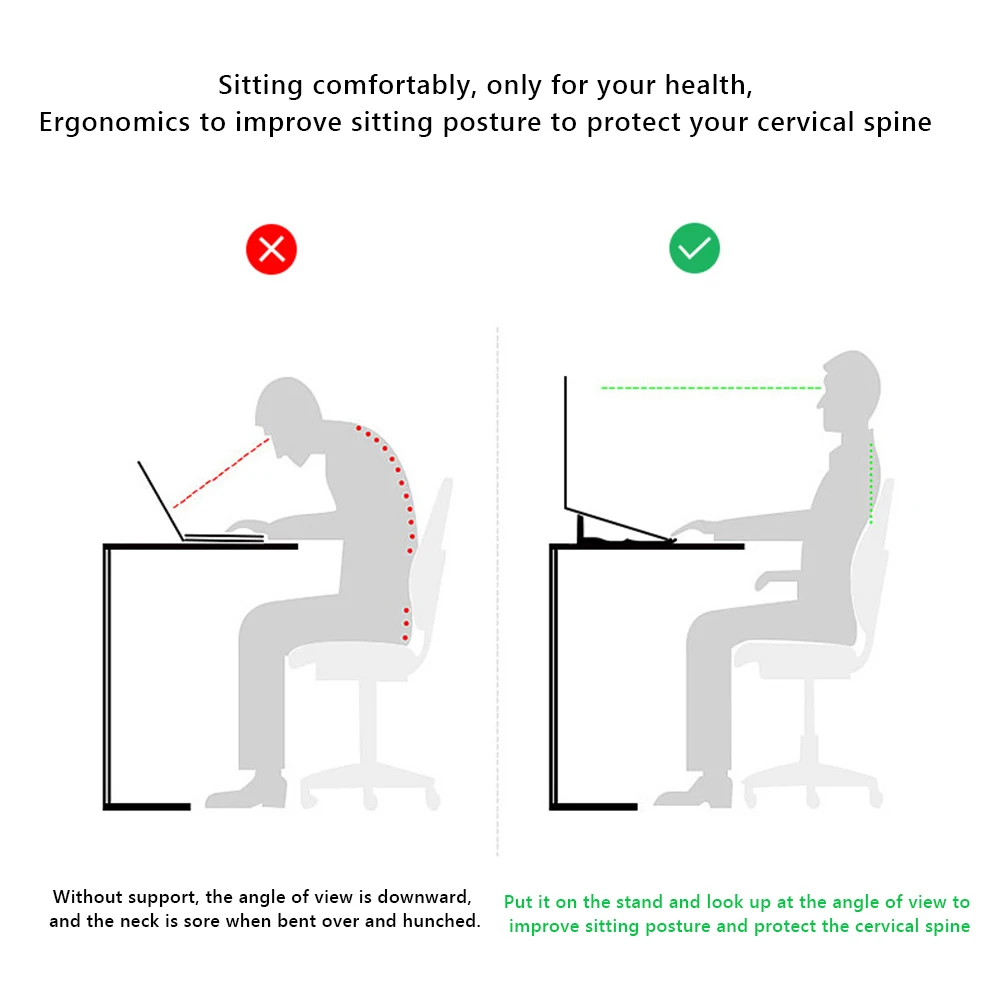 Sitting comfortably, only for your health,
Ergonomics to improve sitting posture to protect your cervical spine

Without support, the angle of view is downward, and the neck is sore when bent over and hunched.

Put it on the stand and look up at the angle of view to improve sitting posture and protect the cervical spine