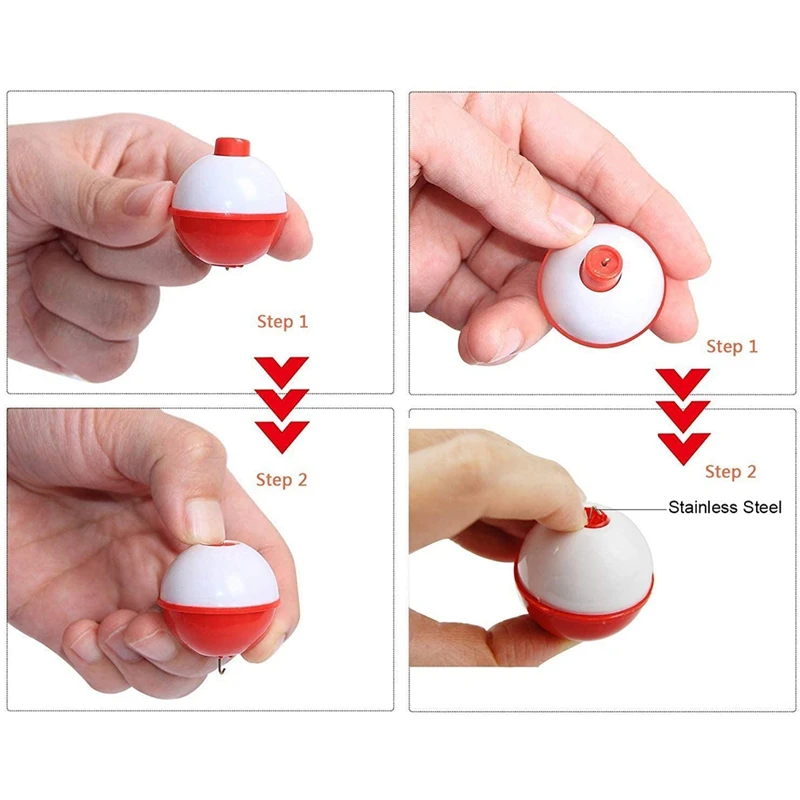 Step 1

Step 2

Step 1

Step 2

Stainless Steel