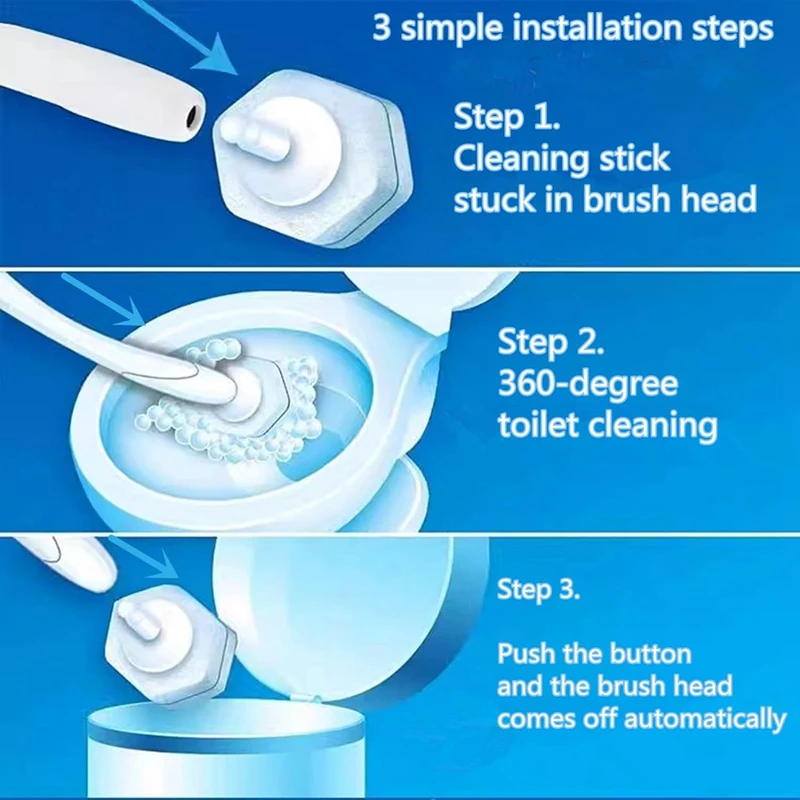 3 simple installation steps

Step 1.
Cleaning stick stuck in brush head

Step 2.
360-degree toilet cleaning

Step 3.

Push the button and the brush head comes off automatically