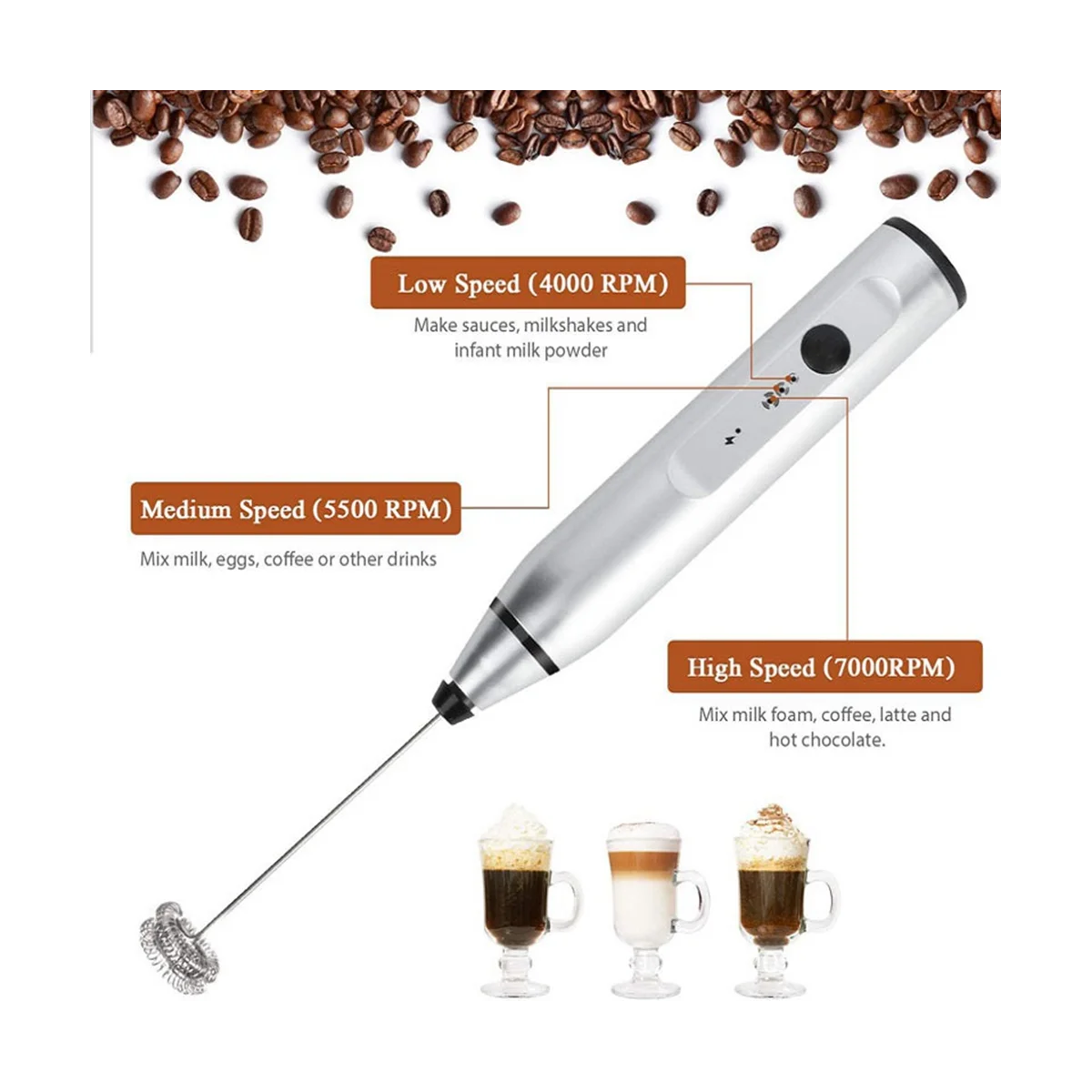 Low Speed (4000 RPM)

Make sauces, milkshakes and infant milk powder

Medium Speed (5500 RPM)

Mix milk, eggs, coffee or other drinks

High Speed (7000RPM)

Mix milk foam, coffee, latte and hot chocolate.