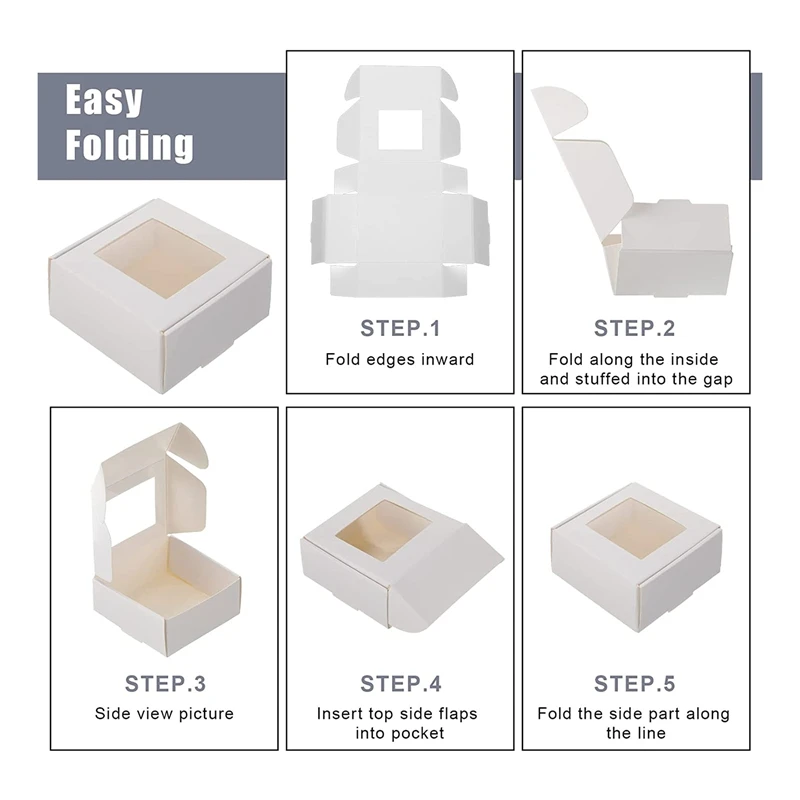 Easy Folding

STEP.1
Fold edges inward

STEP.2
Fold along the inside and stuffed into the gap

STEP.3
Side view picture

STEP.4
Insert top side flaps into pocket

STEP.5
Fold the side part along the line