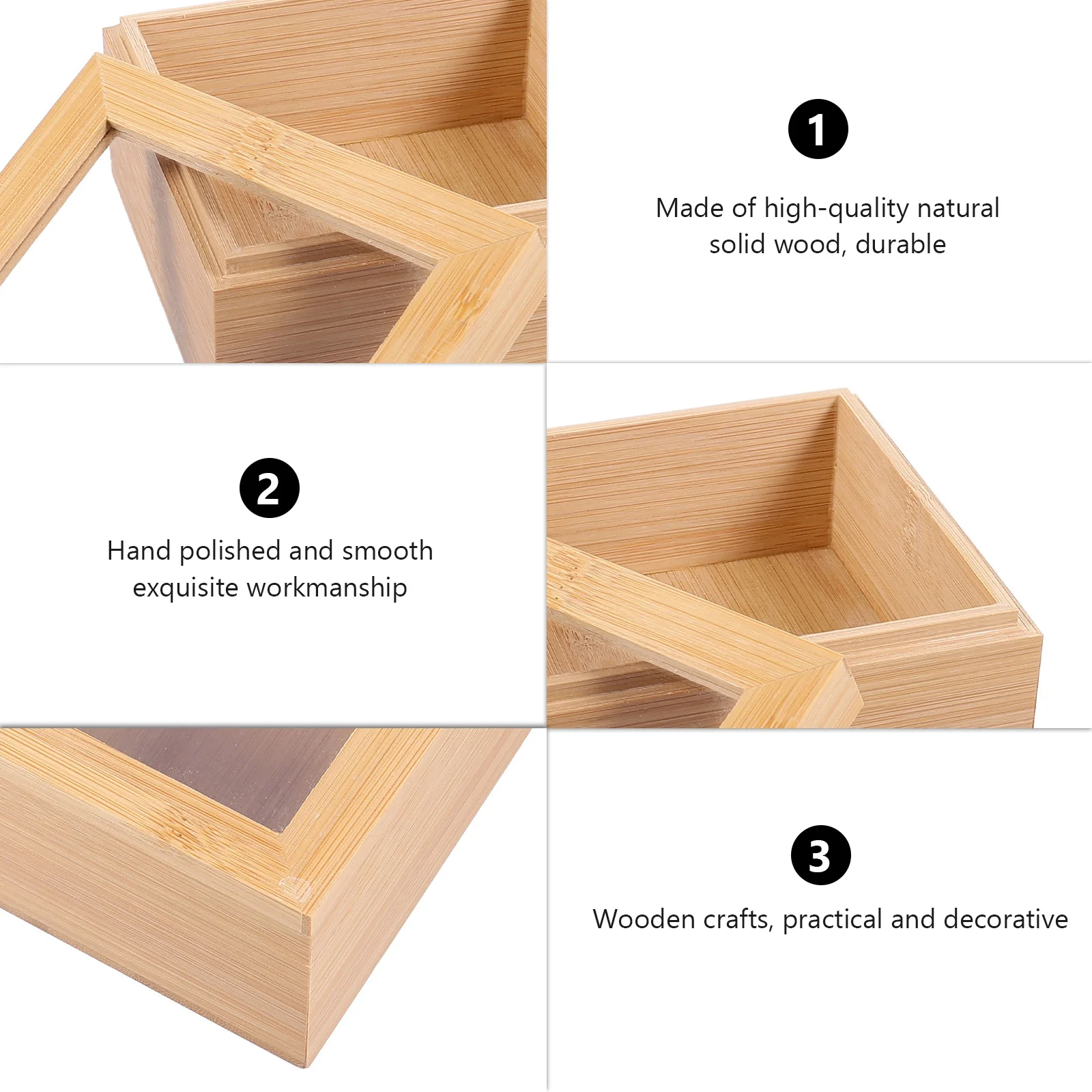 1

Made of high-quality natural solid wood, durable

2

Hand polished and smooth exquisite workmanship

3

Wooden crafts, practical and decorative