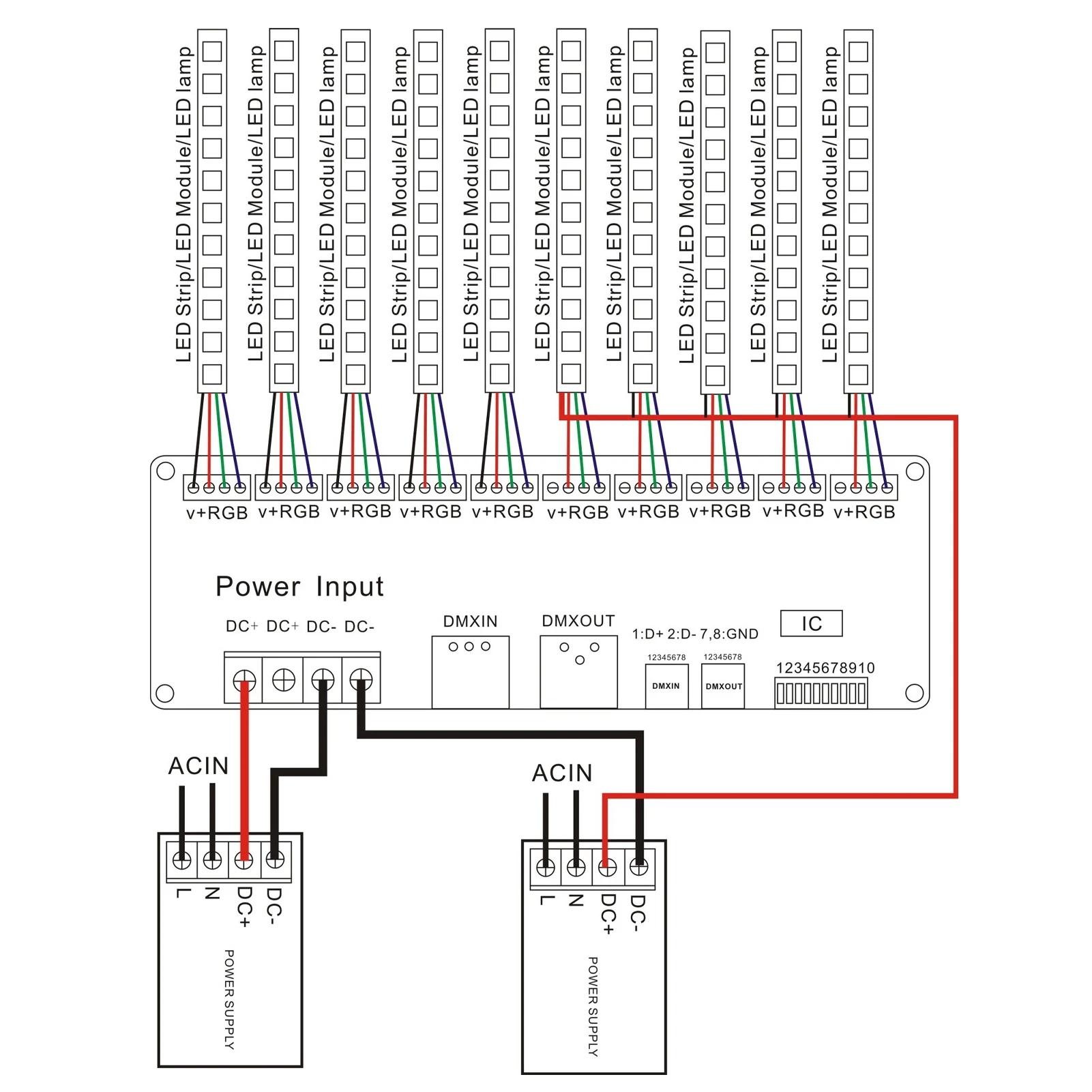 LED Strip/LED Module/LED lamp
LED Strip/LED Module/LED lamp
LED Strip/LED Module/LED lamp
LED Strip/LED Module/LED lamp
LED Strip/LED Module/LED lamp
LED Strip/LED Module/LED lamp
LED Strip/LED Module/LED lamp
LED Strip/LED Module/LED lamp
LED Strip/LED Module/LED lamp
LED Strip/LED Module/LED lamp

v+RGB v+RGB v+RGB v+RGB v+RGB v+RGB v+RGB v+RGB v+RGB v+RGB

Power Input

DC+ DC+ DC- DC-

DMXIN

DMXOUT

1:D+ 2:D- 7,8:GND

IC

12345678
DMXIN

12345678
DMXOUT

12345678910

ACIN

L N DC+ DC-

POWER SUPPLY

ACIN

L N DC+ DC-

POWER SUPPLY