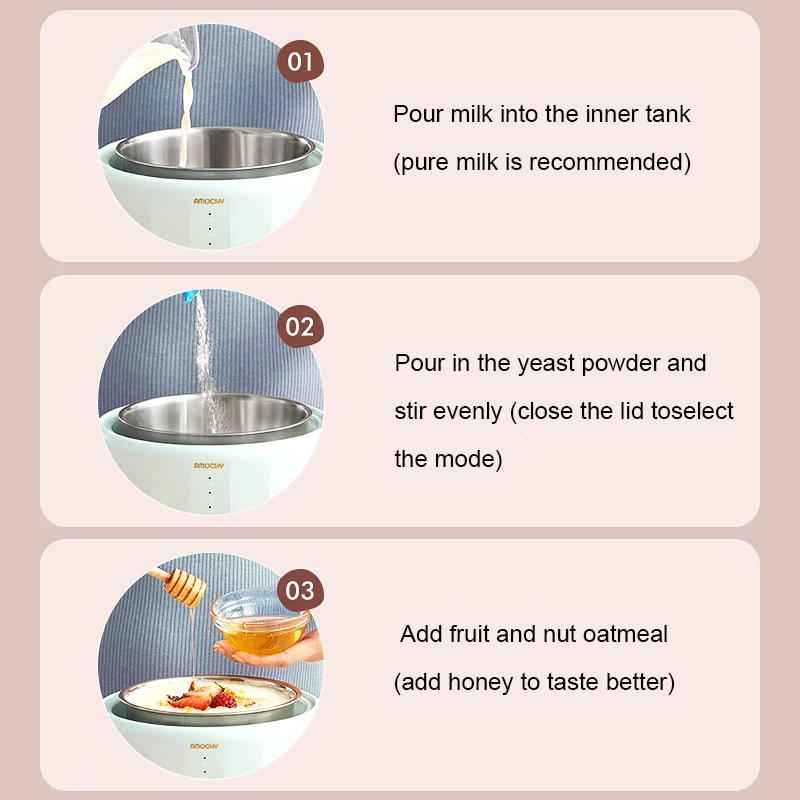 01

AMOCHY

Pour milk into the inner tank
(pure milk is recommended)

02

AMOCHY

Pour in the yeast powder and stir evenly (close the lid toselect the mode)

03

AMOCHY

Add fruit and nut oatmeal
(add honey to taste better)