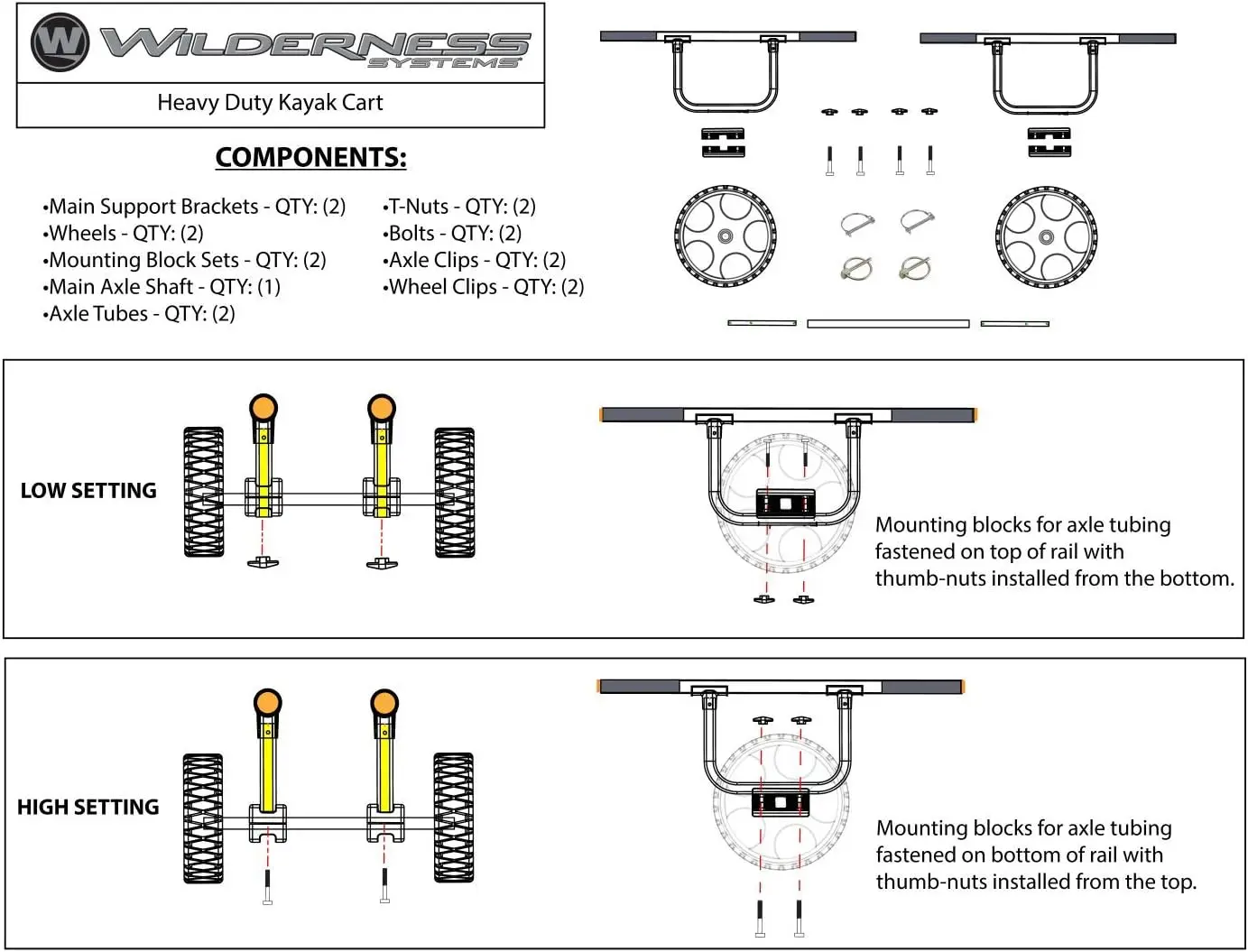 W WILDERNESS SYSTEMS

Heavy Duty Kayak Cart

COMPONENTS:

•Main Support Brackets - QTY: (2)
•Wheels - QTY: (2)
•Mounting Block Sets - QTY: (2)
•Main Axle Shaft - QTY: (1)
•Axle Tubes - QTY: (2)

•T-Nuts - QTY: (2)
•Bolts - QTY: (2)
•Axle Clips - QTY: (2)
•Wheel Clips - QTY: (2)

LOW SETTING

Mounting blocks for axle tubing fastened on top of rail with thumb-nuts installed from the bottom.

HIGH SETTING

Mounting blocks for axle tubing fastened on bottom of rail with thumb-nuts installed from the top.