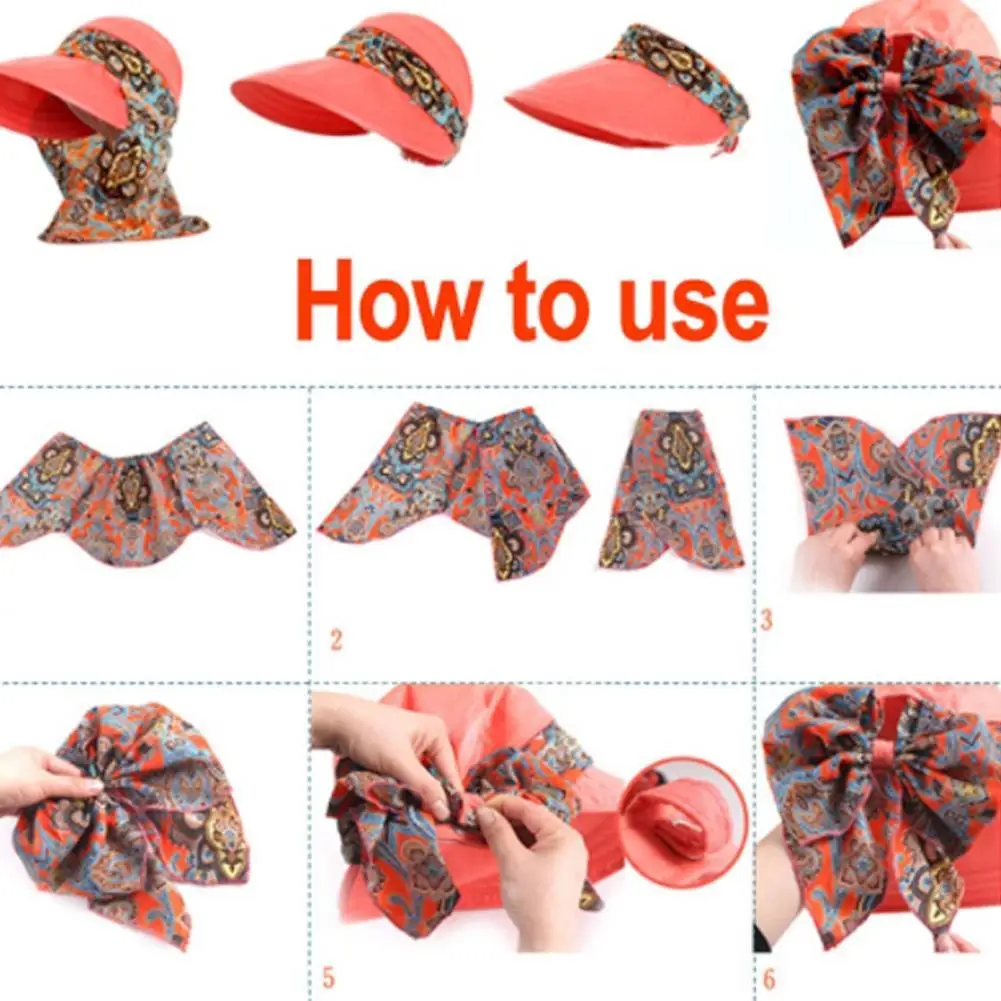 How to use

2

3

5

6