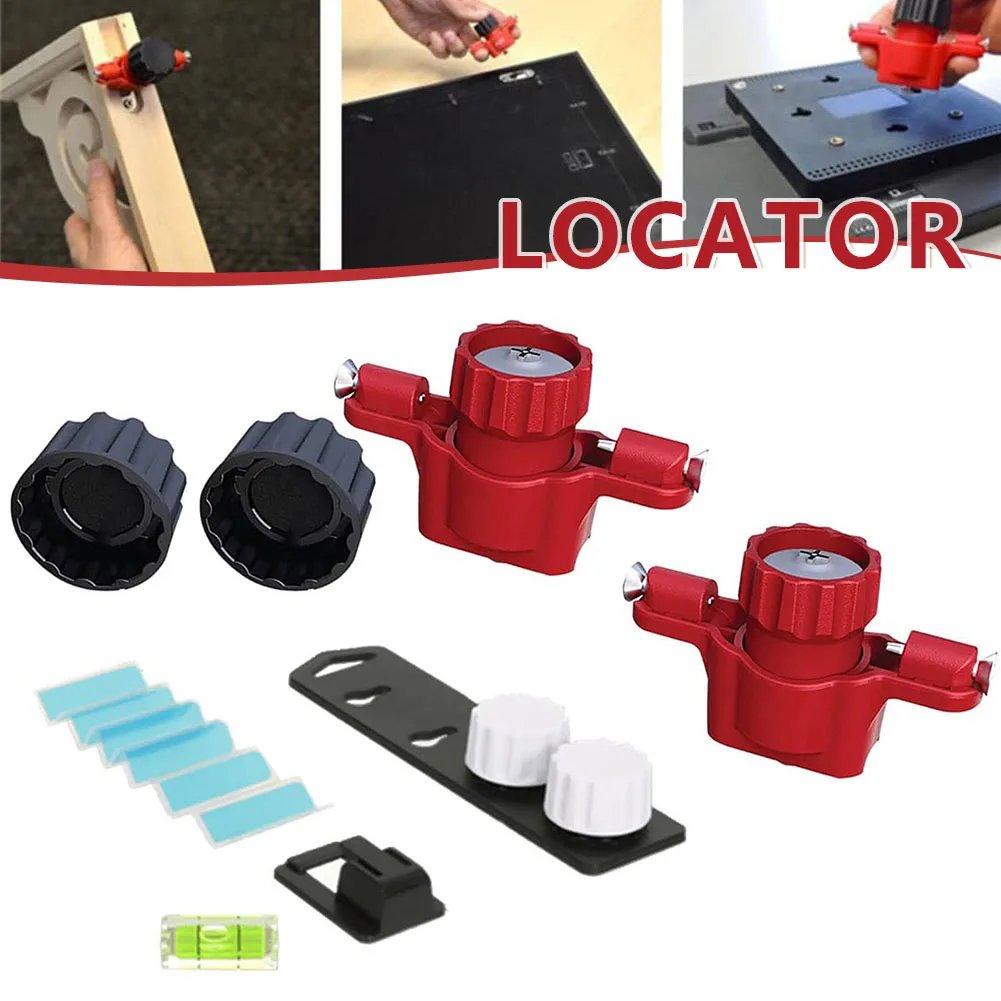 LOCATOR