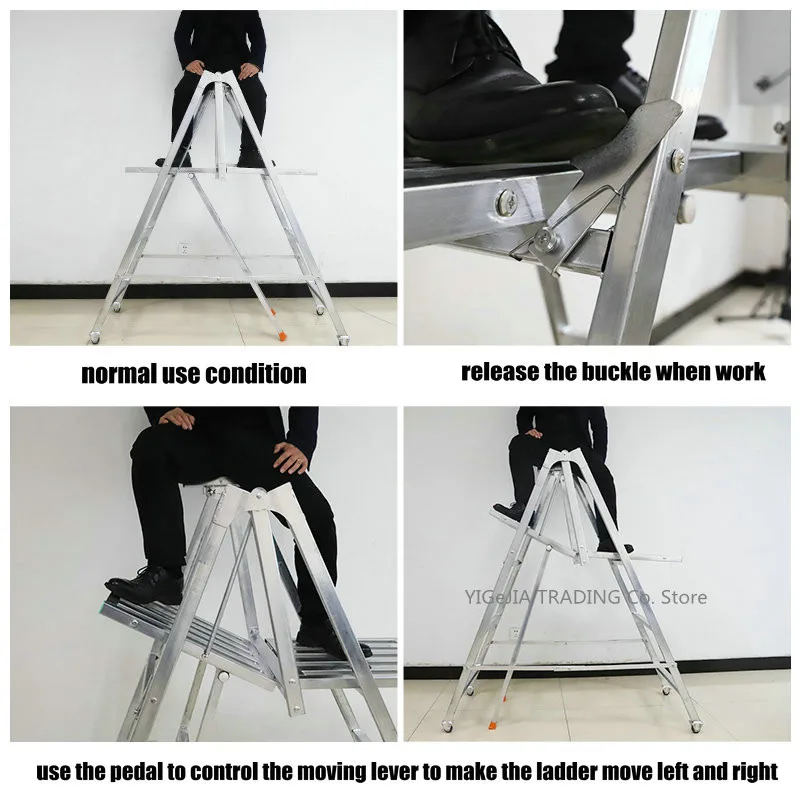 normal use condition

release the buckle when work

YIGeJIA TRADING Co. Store

use the pedal to control the moving lever to make the ladder move left and right