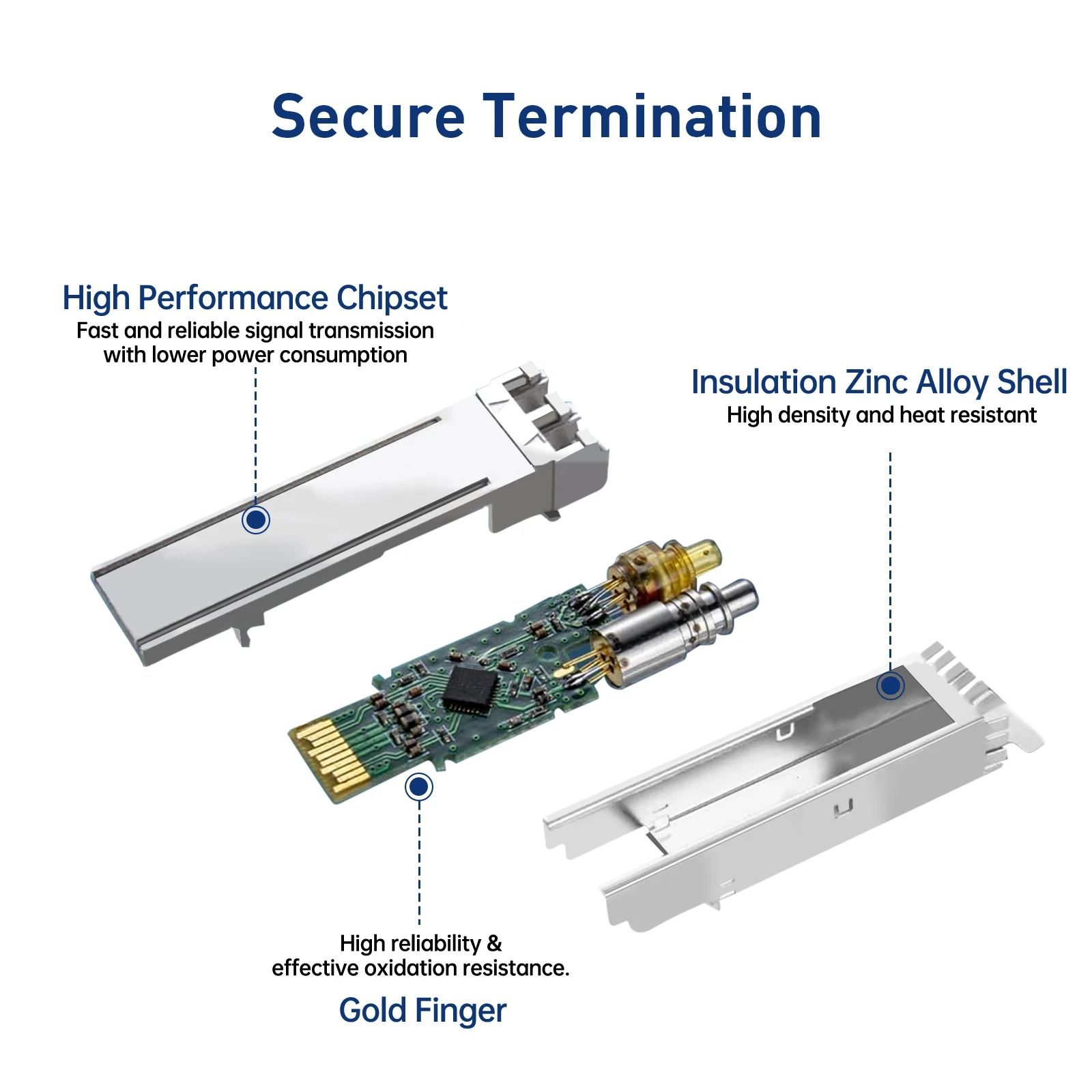 Secure Termination

High Performance Chipset
Fast and reliable signal transmission with lower power consumption

Insulation Zinc Alloy Shell
High density and heat resistant

High reliability & effective oxidation resistance.
Gold Finger