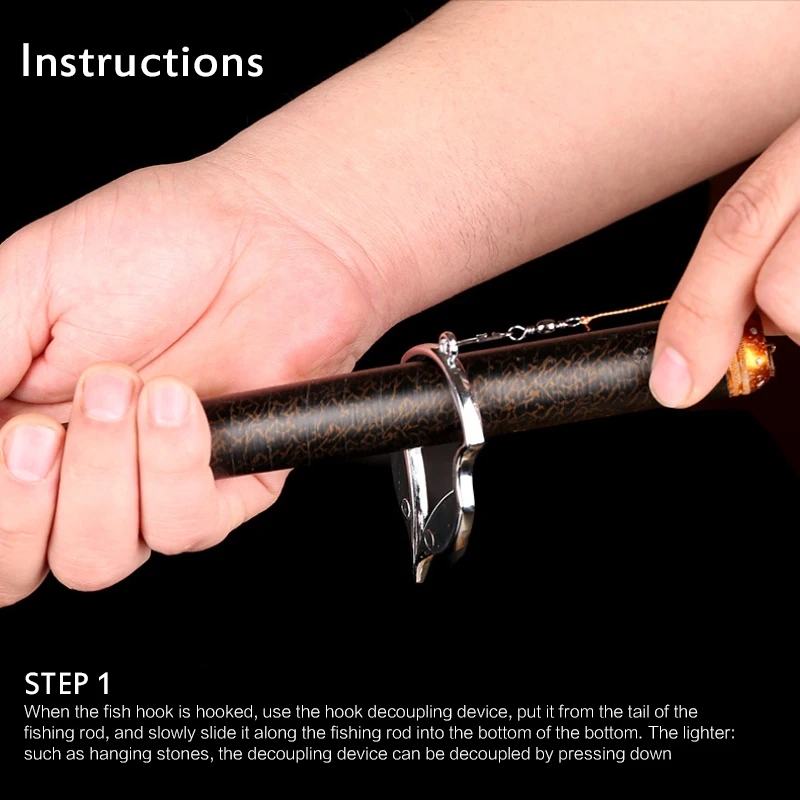 Instructions

STEP 1

When the fish hook is hooked, use the hook decoupling device, put it from the tail of the fishing rod, and slowly slide it along the fishing rod into the bottom of the bottom. The lighter: such as hanging stones, the decoupling device can be decoupled by pressing down