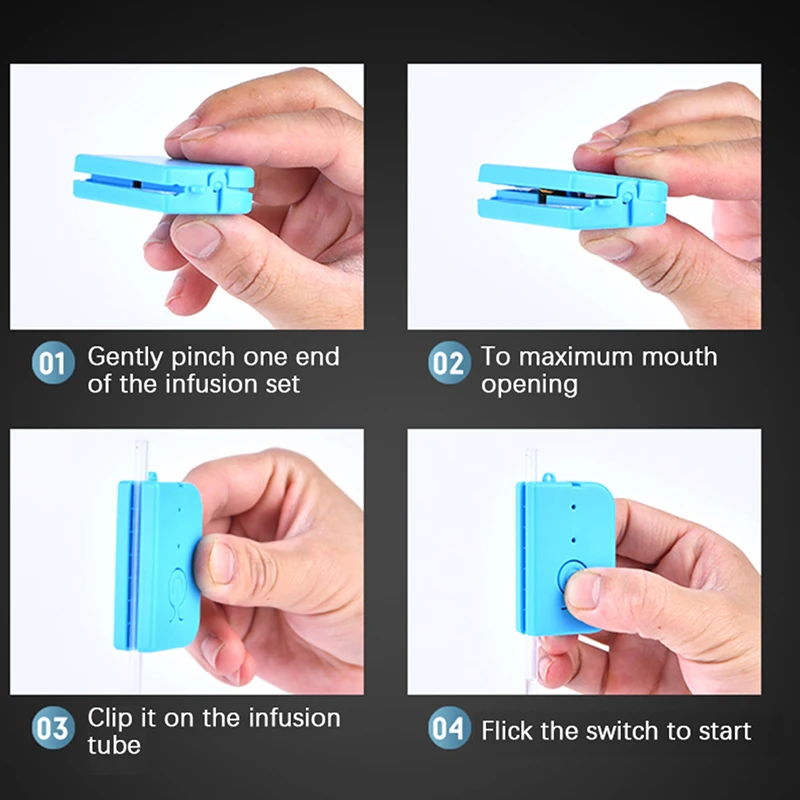 01 Gently pinch one end of the infusion set

02 To maximum mouth opening

03 Clip it on the infusion tube

04 Flick the switch to start