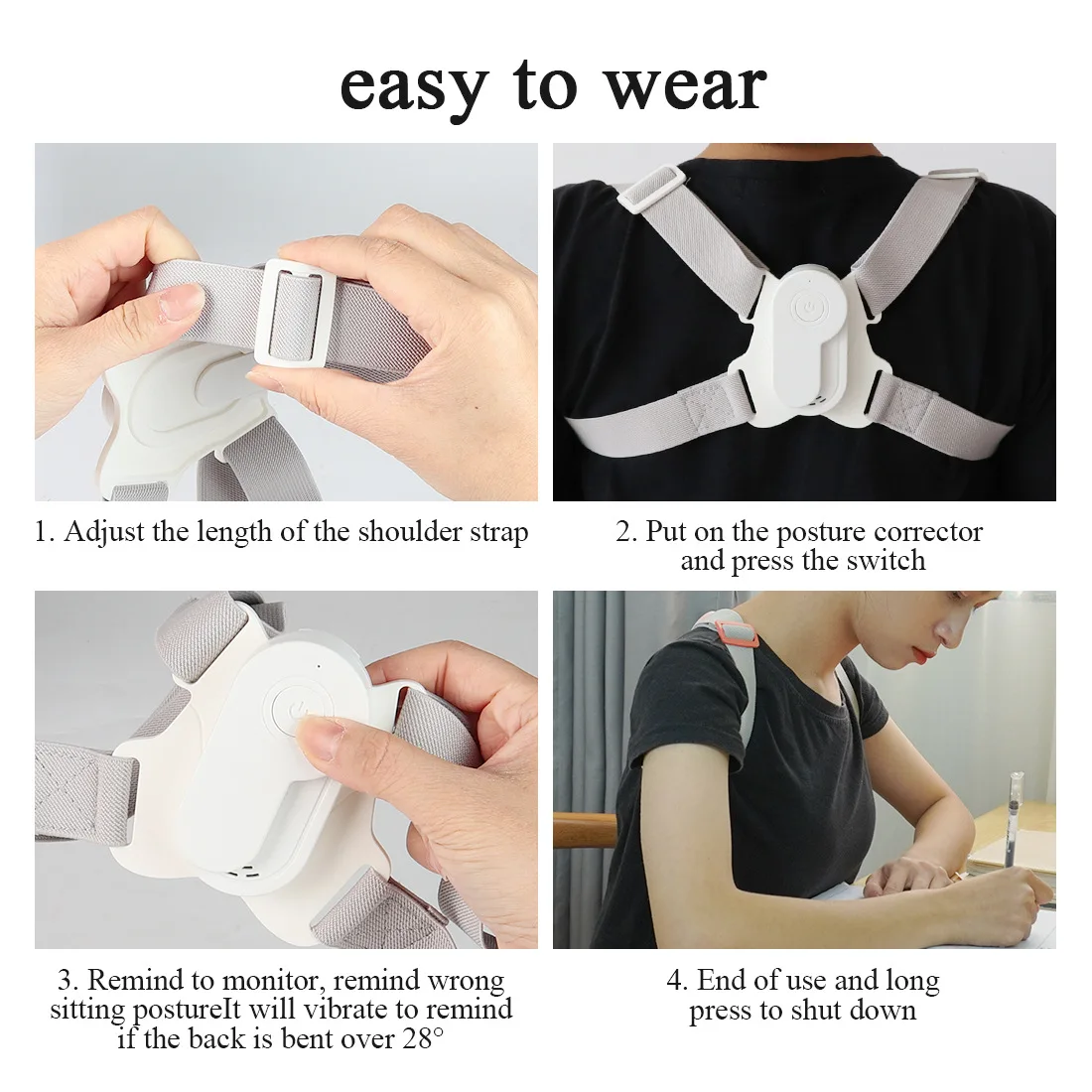 easy to wear

1. Adjust the length of the shoulder strap

2. Put on the posture corrector and press the switch

3. Remind to monitor, remind wrong sitting postureIt will vibrate to remind if the back is bent over 28°

4. End of use and long press to shut down