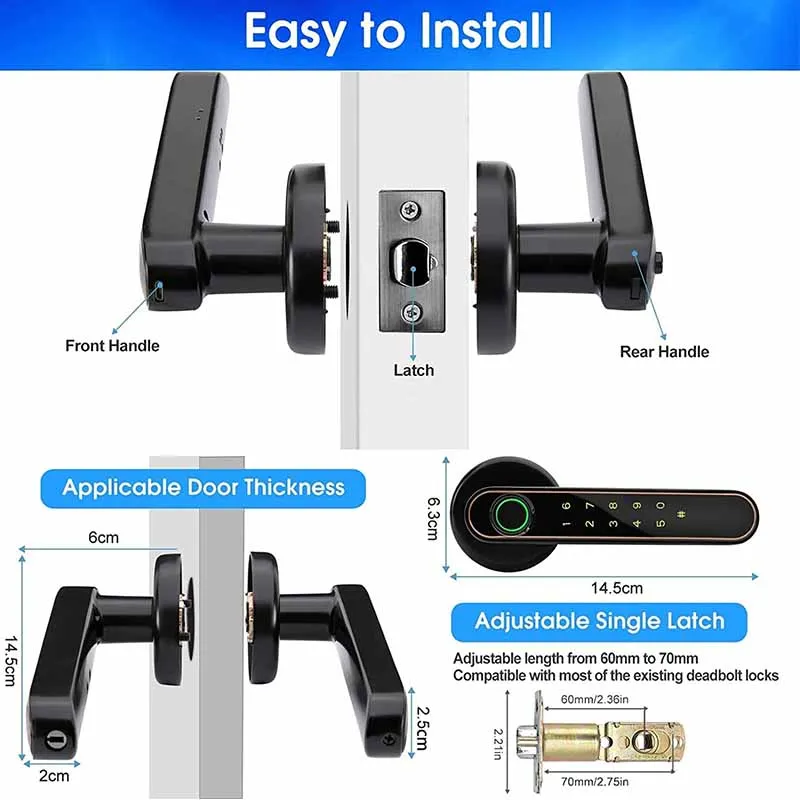 Easy to Install

Front Handle

Latch

Rear Handle

Applicable Door Thickness

6cm

14.5cm

2cm

2.5cm

6.3cm

1 2 3 4 5 6 7 8 9 0 #

14.5cm

Adjustable Single Latch

Adjustable length from 60mm to 70mm
Compatible with most of the existing deadbolt locks

60mm/2.36in

2.21in

70mm/2.75in