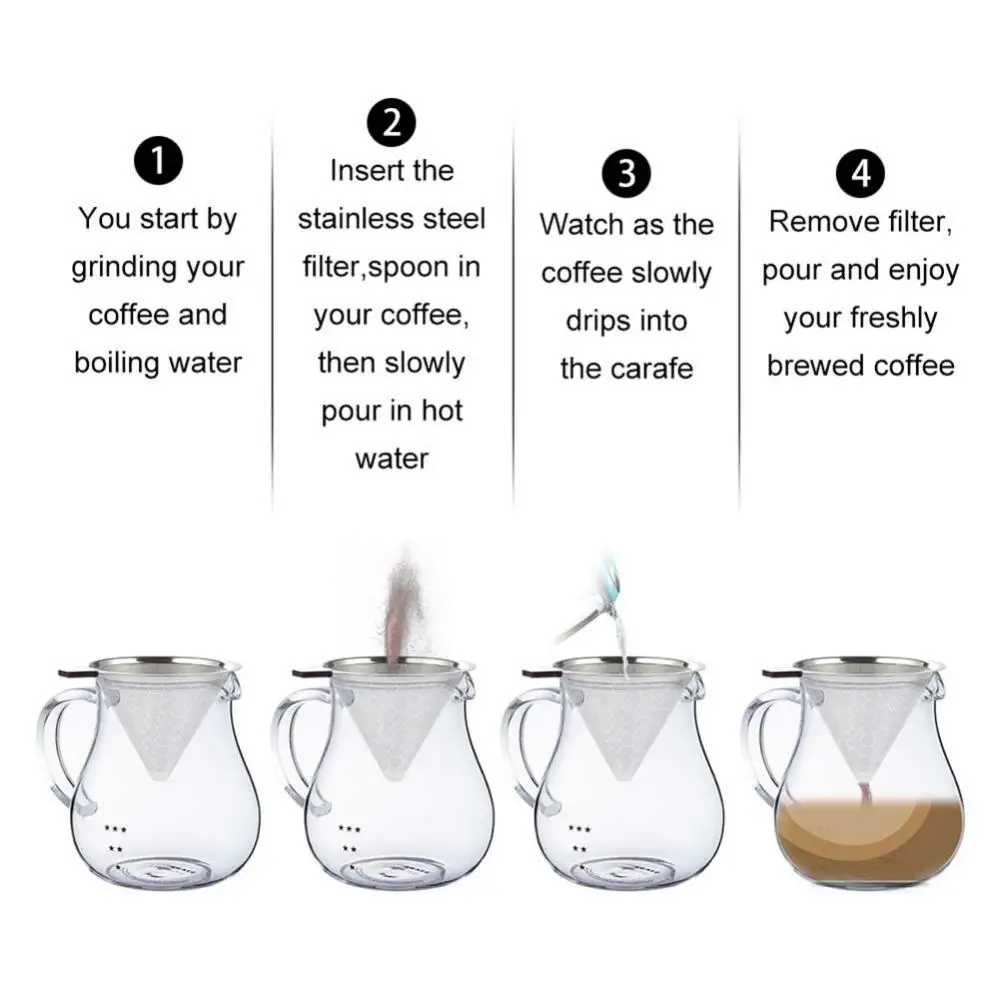 1
You start by grinding your coffee and boiling water

2
Insert the stainless steel filter,spoon in your coffee, then slowly pour in hot water

3
Watch as the coffee slowly drips into the carafe

4
Remove filter, pour and enjoy your freshly brewed coffee