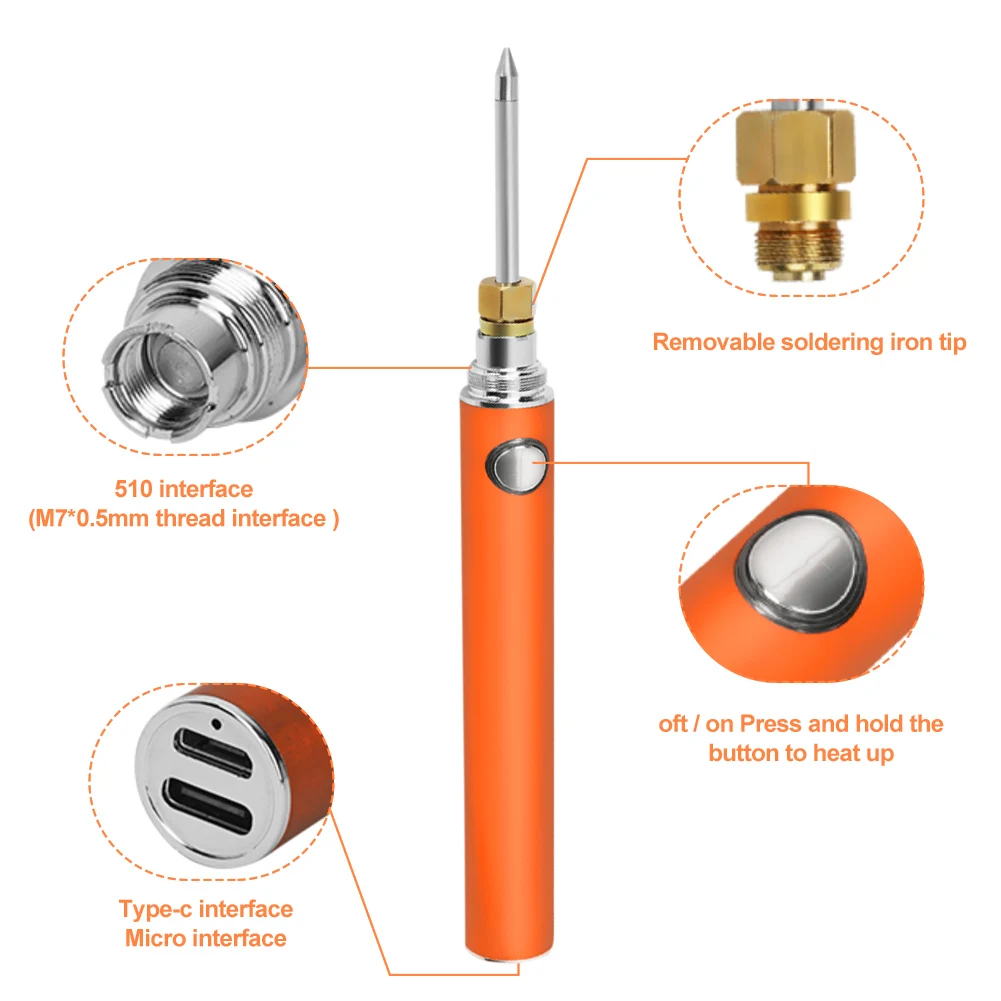 Removable soldering iron tip

510 interface
(M7*0.5mm thread interface )

oft / on Press and hold the button to heat up

Type-c interface
Micro interface