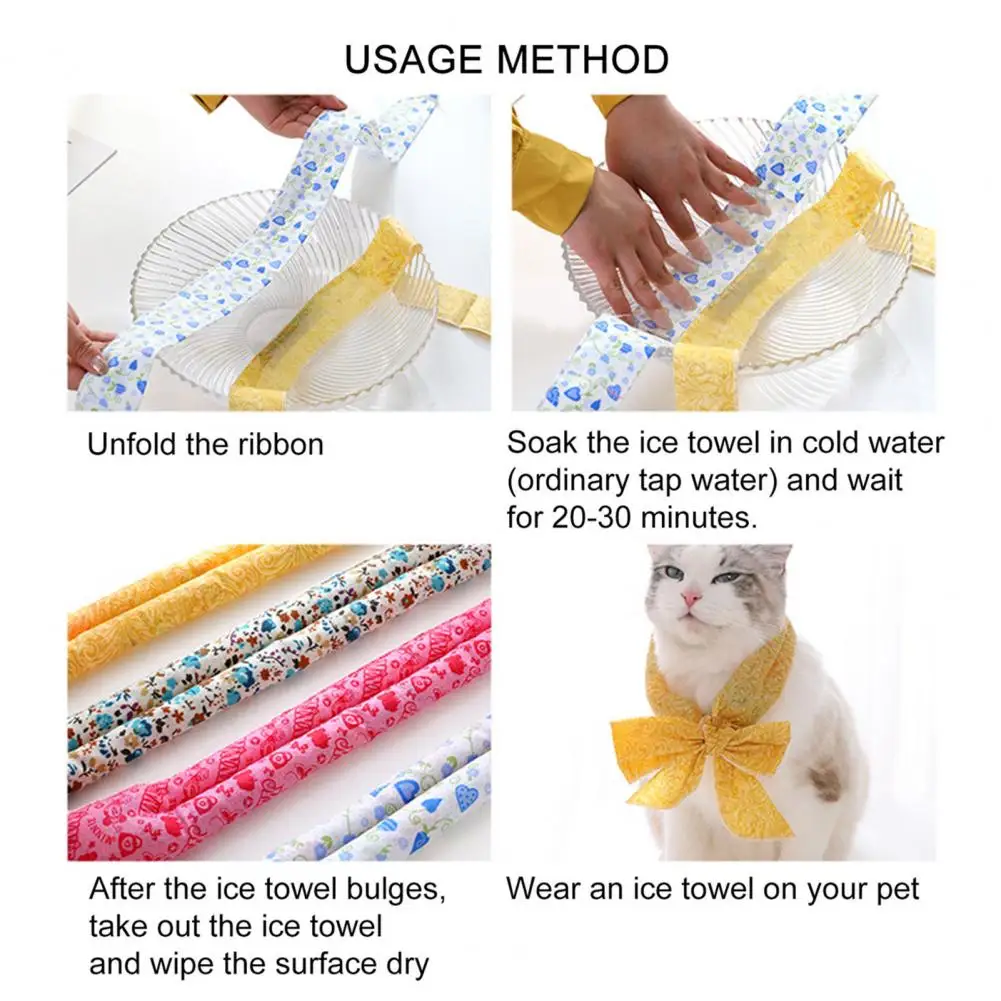 USAGE METHOD

Unfold the ribbon

Soak the ice towel in cold water (ordinary tap water) and wait for 20-30 minutes.

After the ice towel bulges, take out the ice towel and wipe the surface dry

Wear an ice towel on your pet