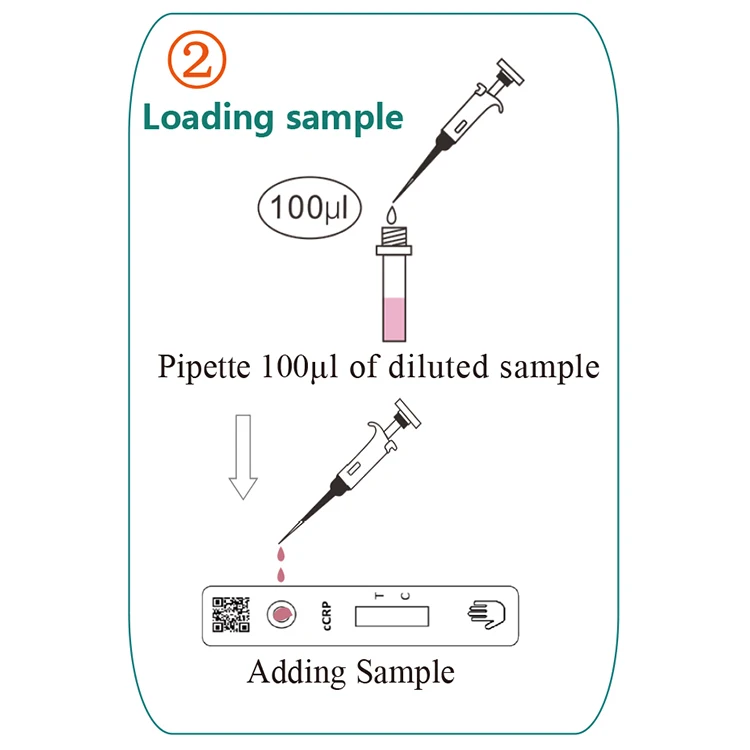 ②
Loading sample

100μl

Pipette 100μl of diluted sample

cCRP
T C

Adding Sample