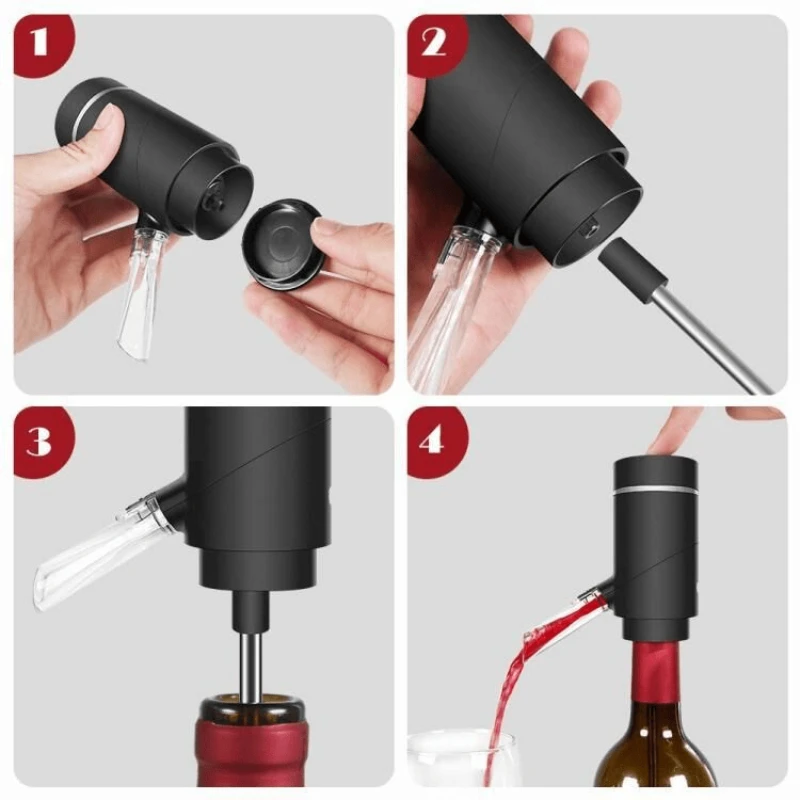 1
2
3
4