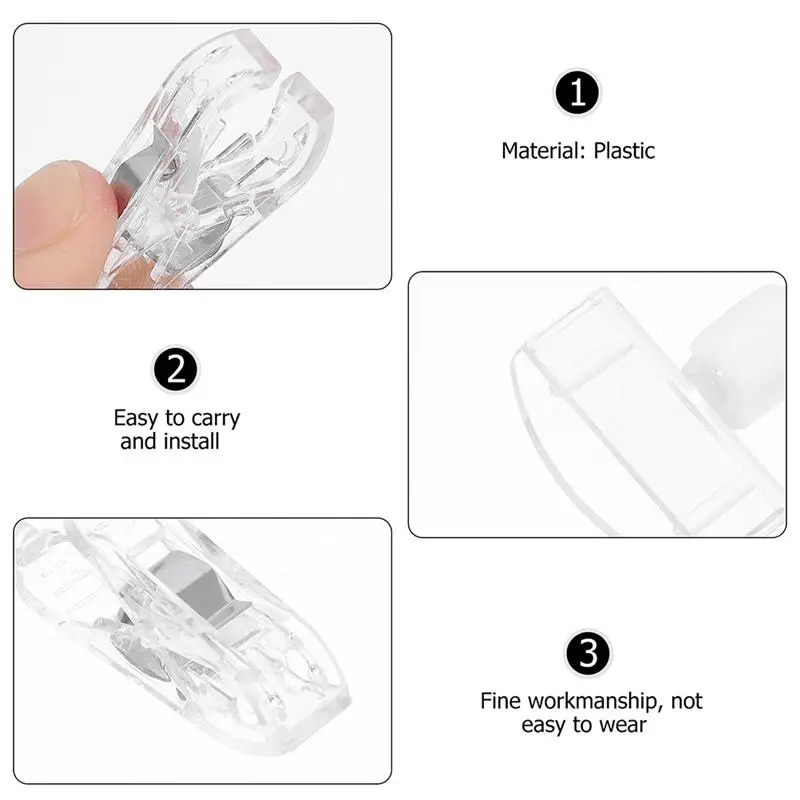 1

Material: Plastic

2

Easy to carry and install

3

Fine workmanship, not easy to wear