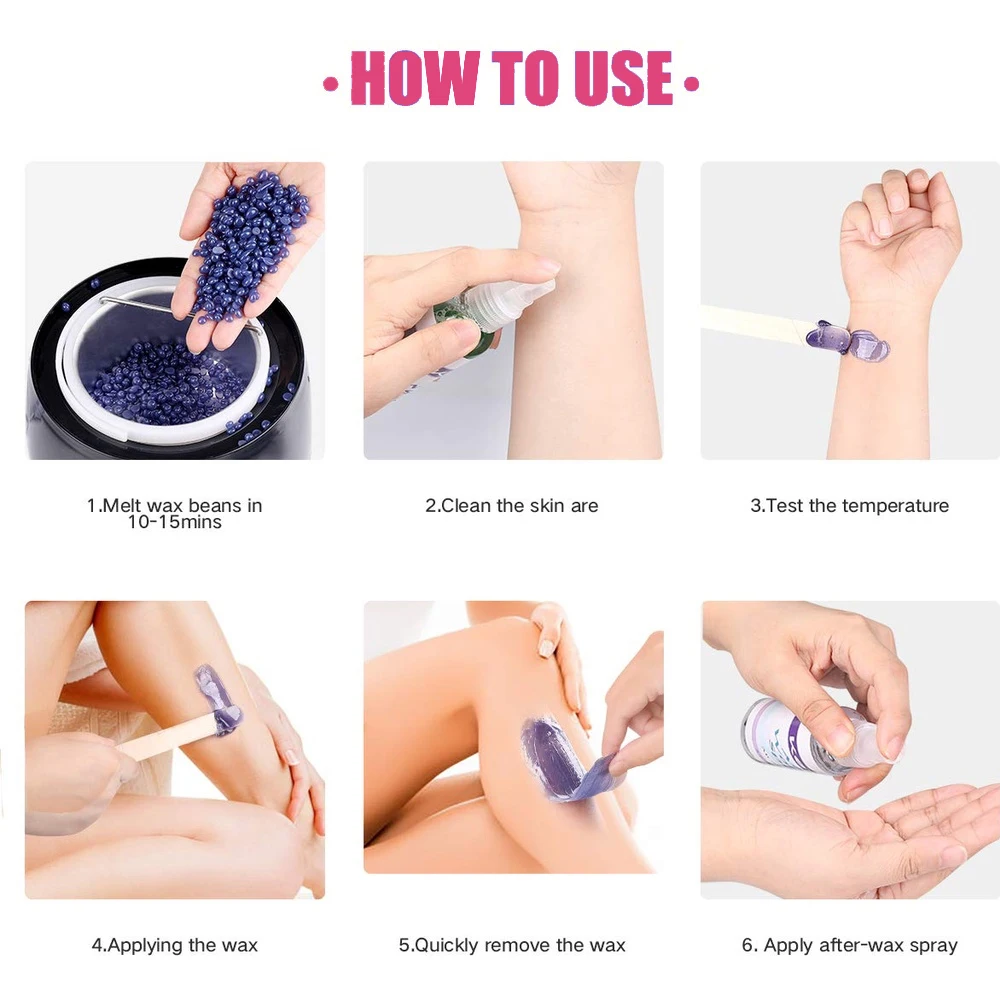 · HOW TO USE ·

1.Melt wax beans in 10-15mins

2.Clean the skin are

3.Test the temperature

4.Applying the wax

5.Quickly remove the wax

6. Apply after-wax spray