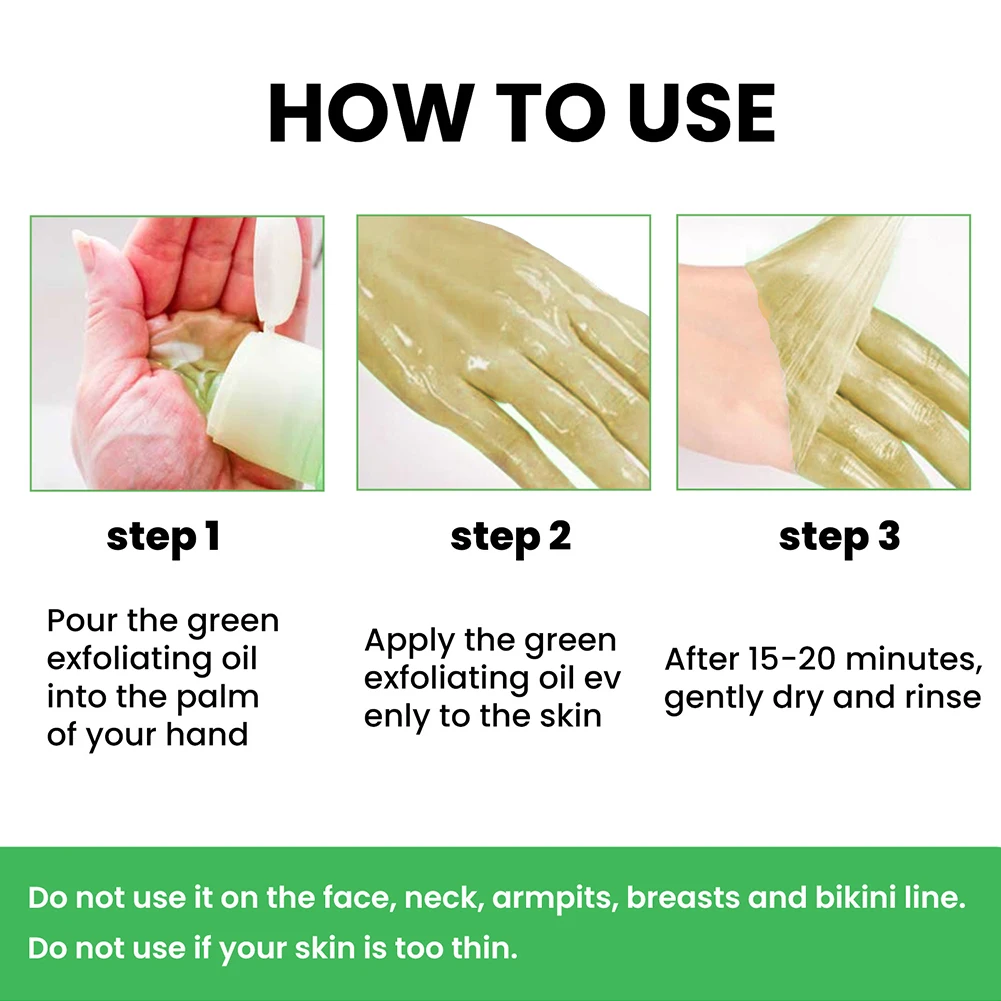 HOW TO USE

step 1

Pour the green exfoliating oil into the palm of your hand

step 2

Apply the green exfoliating oil ev enly to the skin

step 3

After 15-20 minutes, gently dry and rinse

Do not use it on the face, neck, armpits, breasts and bikini line.
Do not use if your skin is too thin.