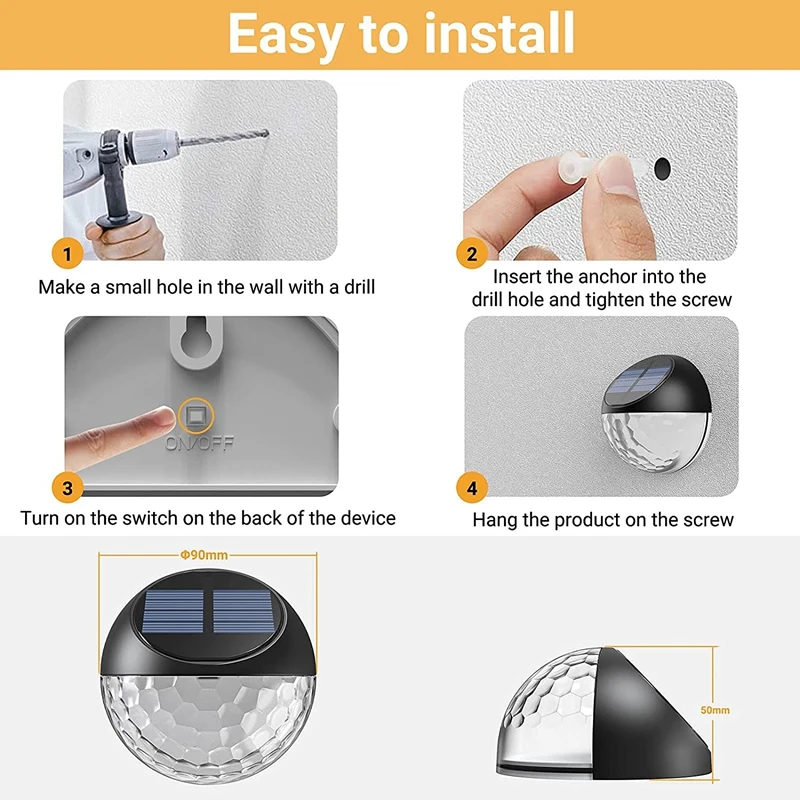 Easy to install

1
Make a small hole in the wall with a drill

2
Insert the anchor into the drill hole and tighten the screw

ON/OFF
3
Turn on the switch on the back of the device

4
Hang the product on the screw

Φ90mm

50mm