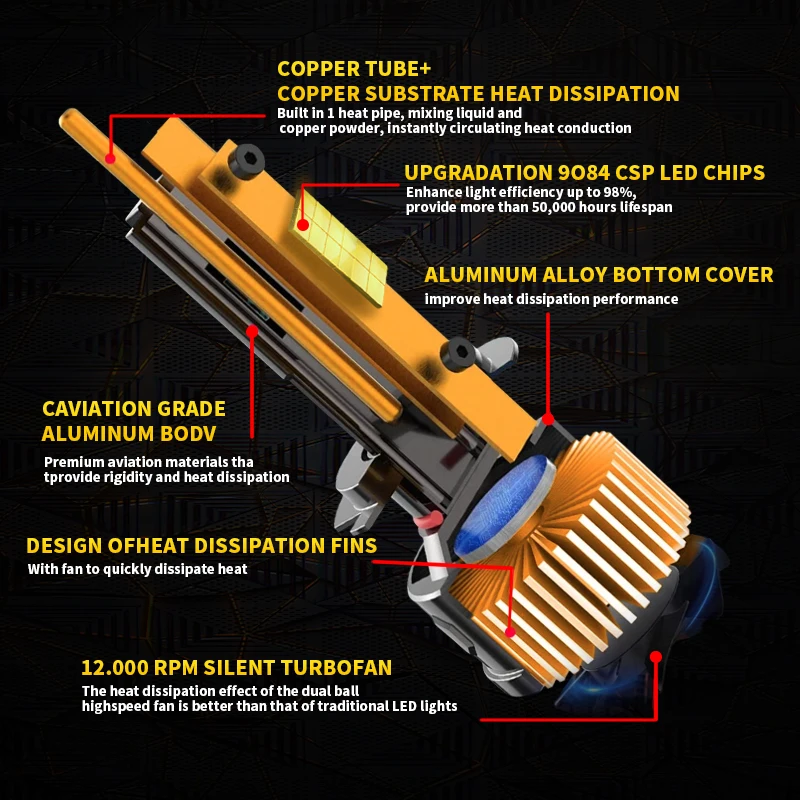 COPPER TUBE+
COPPER SUBSTRATE HEAT DISSIPATION
Built in 1 heat pipe, mixing liquid and copper powder, instantly circulating heat conduction

UPGRADATION 9O84 CSP LED CHIPS
Enhance light efficiency up to 98%, provide more than 50,000 hours lifespan

ALUMINUM ALLOY BOTTOM COVER
improve heat dissipation performance

CAVIATION GRADE ALUMINUM BODV
Premium aviation materials tha tprovide rigidity and heat dissipation

DESIGN OFHEAT DISSIPATION FINS
With fan to quickly dissipate heat

12.000 RPM SILENT TURBOFAN
The heat dissipation effect of the dual ball highspeed fan is better than that of traditional LED lights