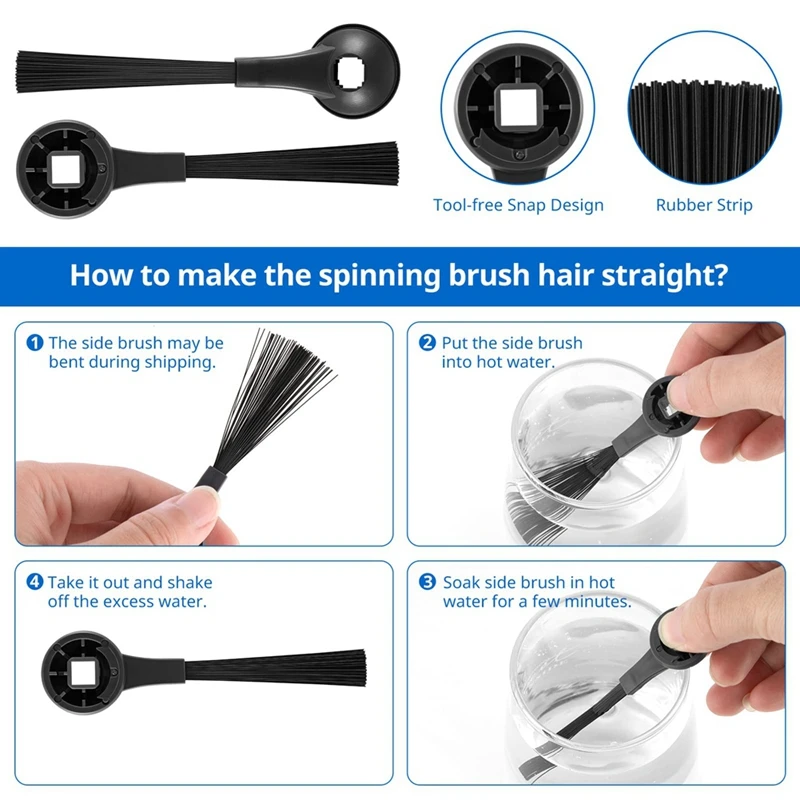 Tool-free Snap Design

Rubber Strip

How to make the spinning brush hair straight?

1 The side brush may be bent during shipping.

2 Put the side brush into hot water.

4 Take it out and shake off the excess water.

3 Soak side brush in hot water for a few minutes.