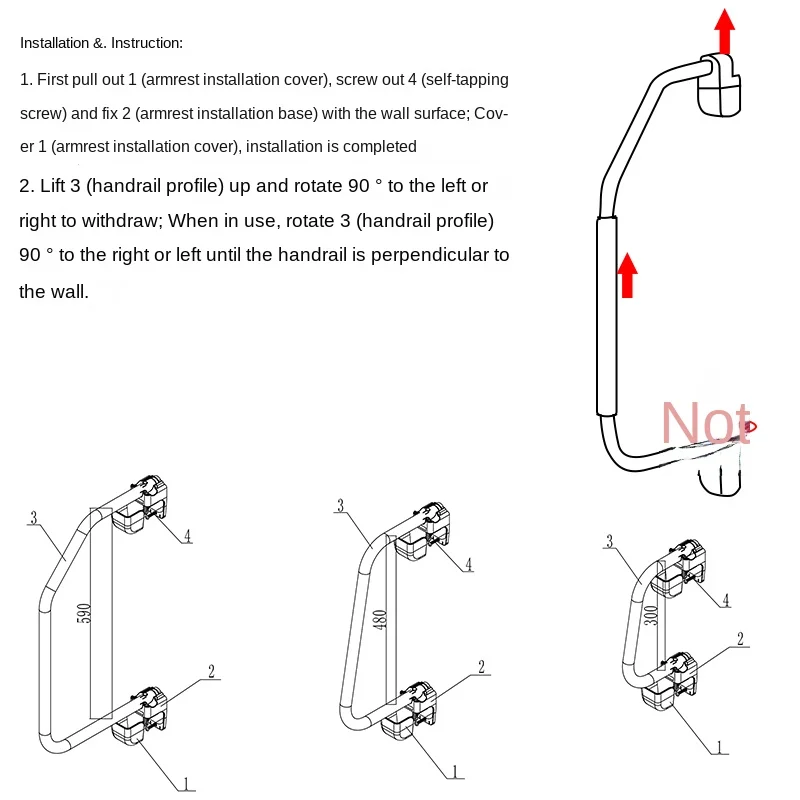 Installation &. Instruction:

1. First pull out 1 (armrest installation cover), screw out 4 (self-tapping screw) and fix 2 (armrest installation base) with the wall surface; Cover 1 (armrest installation cover), installation is completed

2. Lift 3 (handrail profile) up and rotate 90 ° to the left or right to withdraw; When in use, rotate 3 (handrail profile) 90 ° to the right or left until the handrail is perpendicular to the wall.

Not

3
4
590
2
1

3
4
480
2
1

3
4
300
2
1