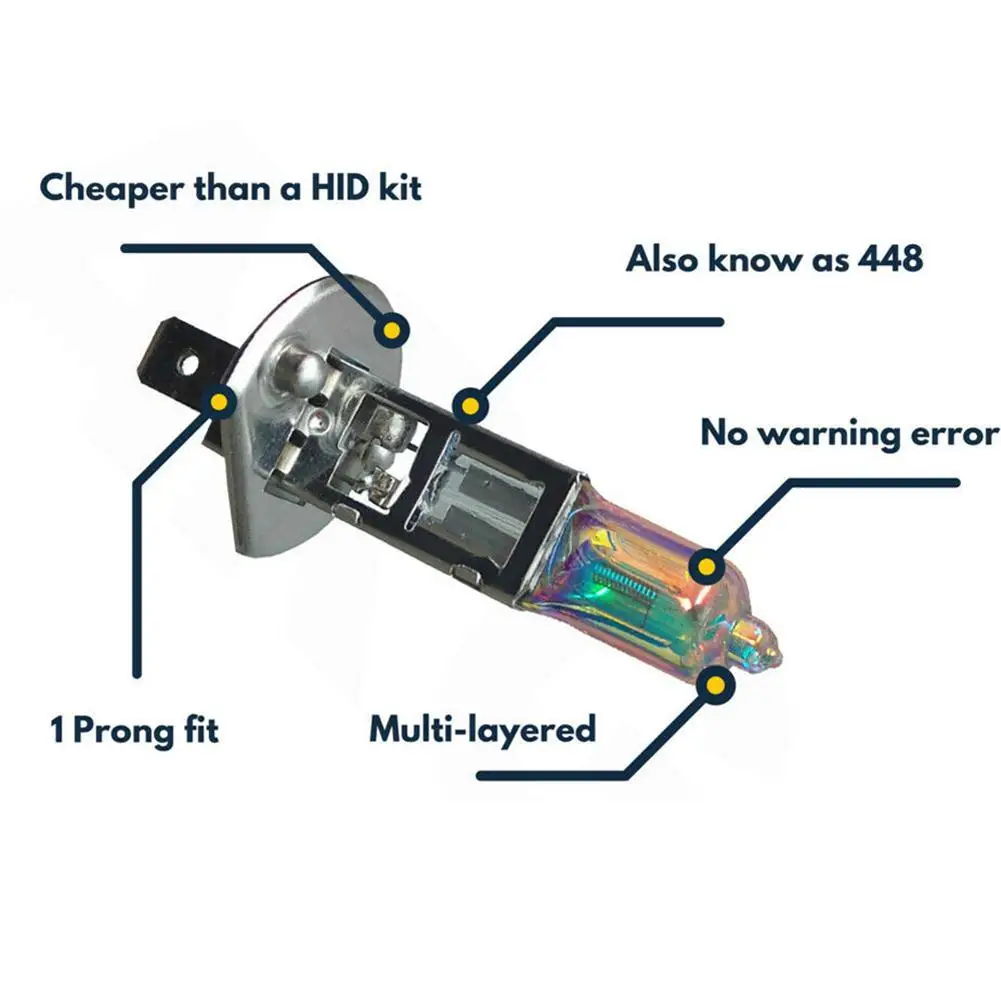 Cheaper than a HID kit

Also know as 448

No warning error

1 Prong fit

Multi-layered