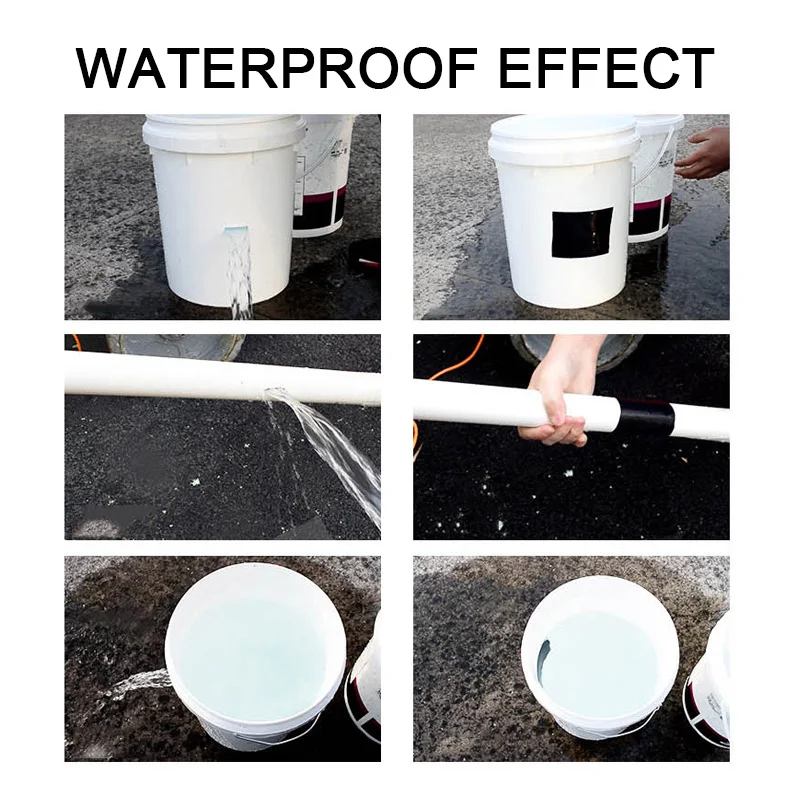 WATERPROOF EFFECT