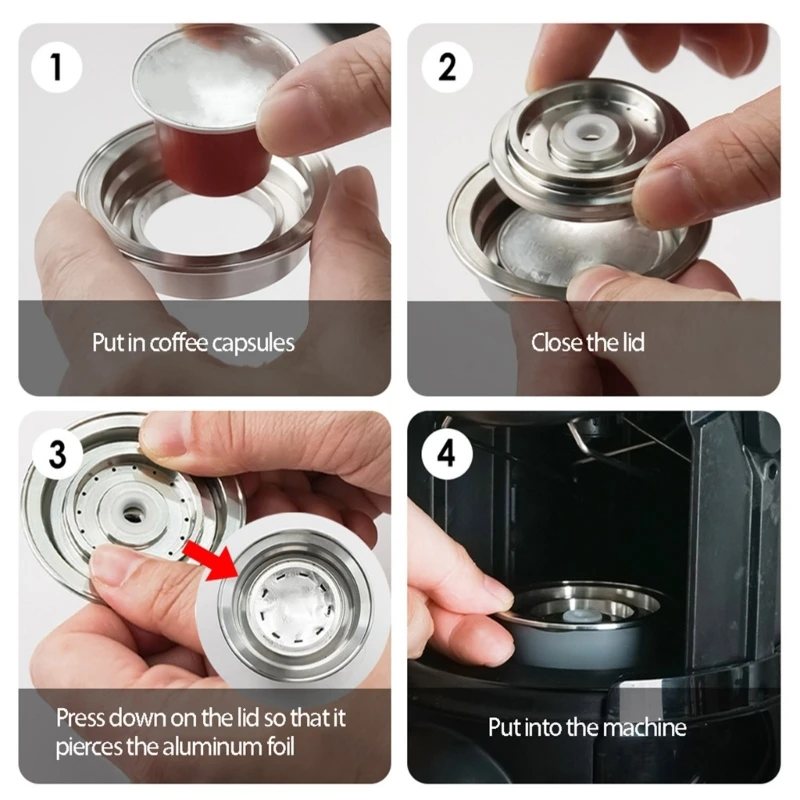 1

Put in coffee capsules

2

Close the lid

3

Press down on the lid so that it pierces the aluminum foil

4

Put into the machine