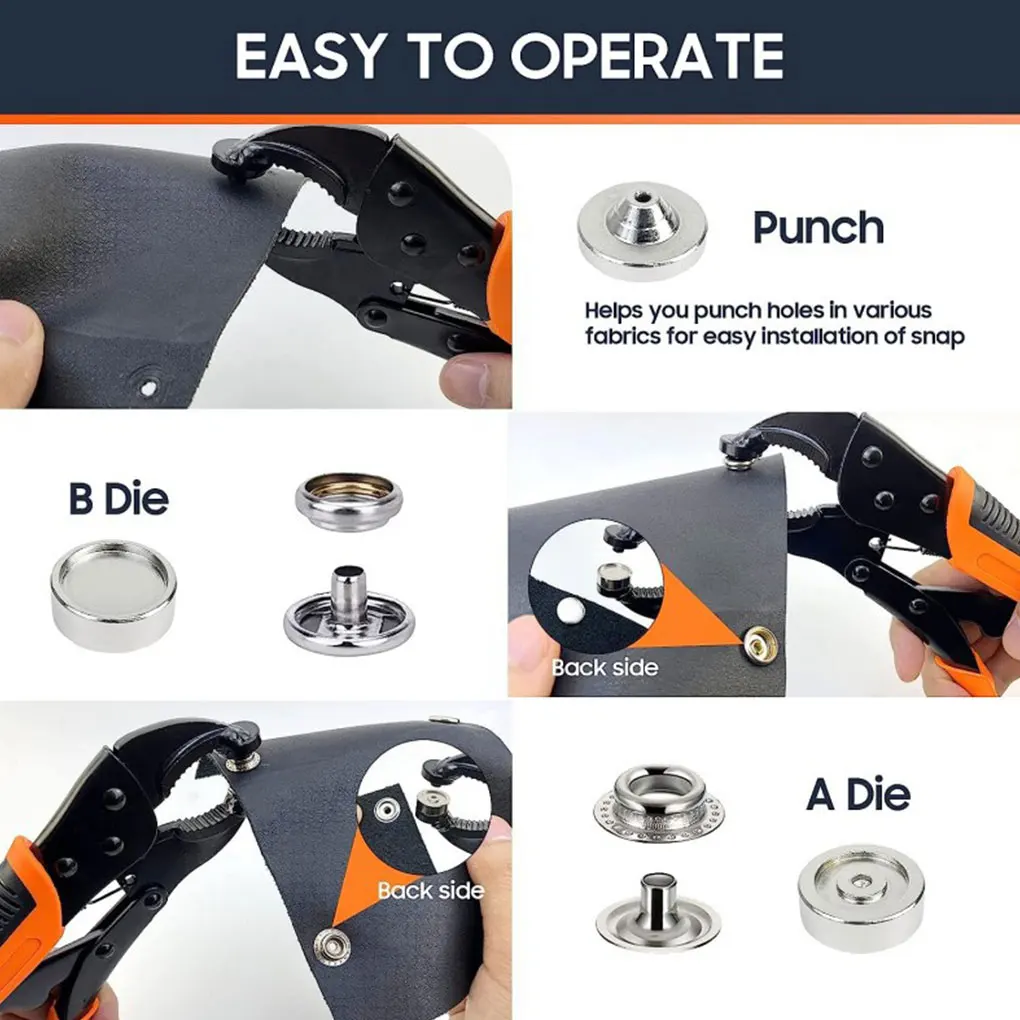 EASY TO OPERATE

Punch

Helps you punch holes in various fabrics for easy installation of snap

B Die

Back side

Back side

A Die