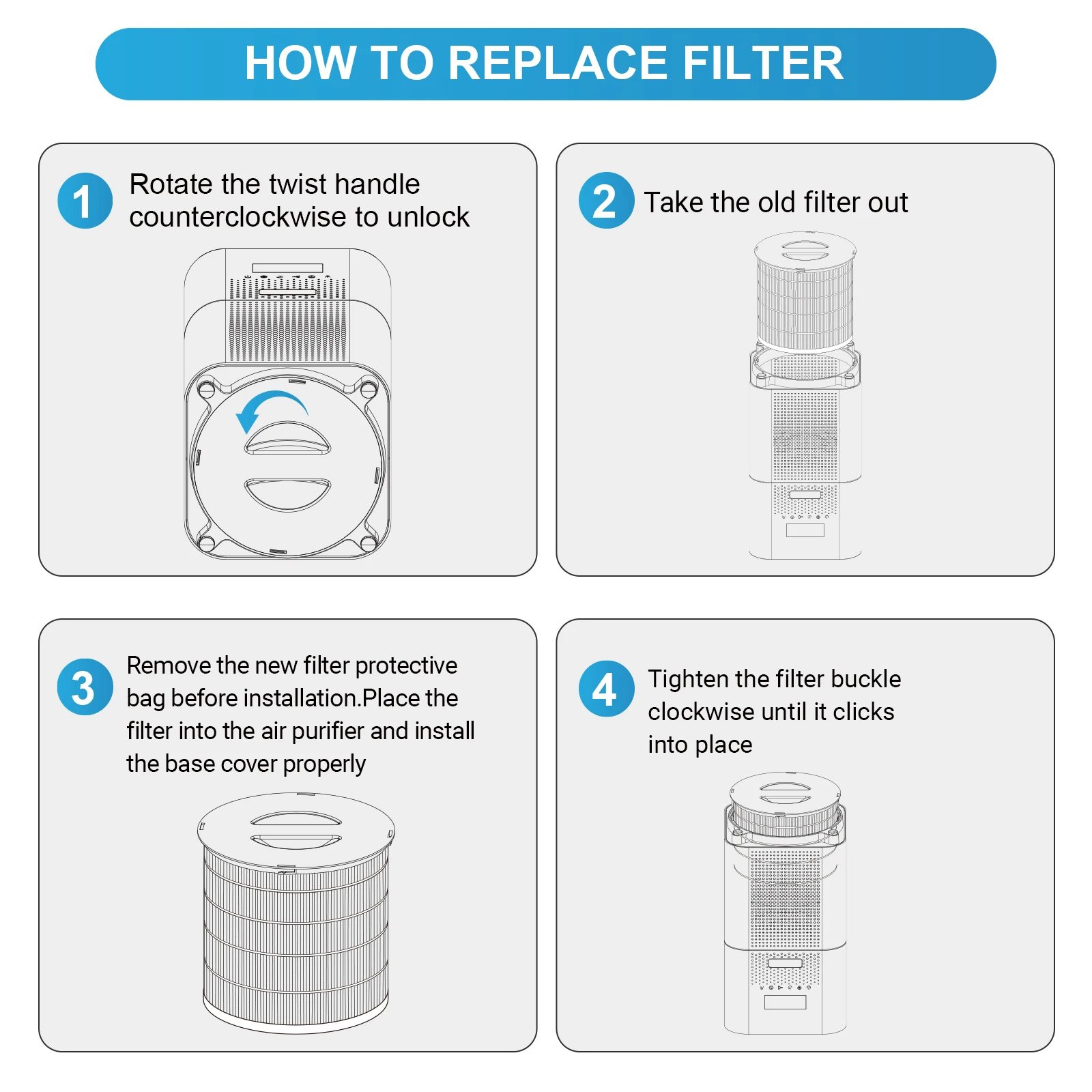 HOW TO REPLACE FILTER

1 Rotate the twist handle counterclockwise to unlock

2 Take the old filter out

3 Remove the new filter protective bag before installation.Place the filter into the air purifier and install the base cover properly

4 Tighten the filter buckle clockwise until it clicks into place