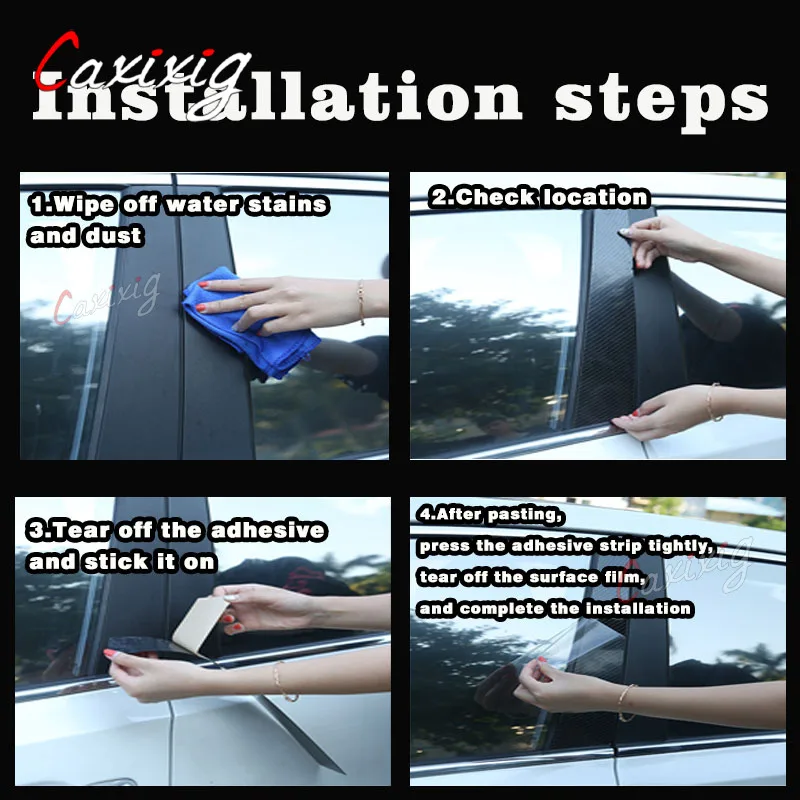 Caxixig
Installation steps

1.Wipe off water stains and dust

Caxixig

2.Check location

3.Tear off the adhesive and stick it on

4.After pasting, press the adhesive strip tightly, tear off the surface film, and complete the installation

Caxixig