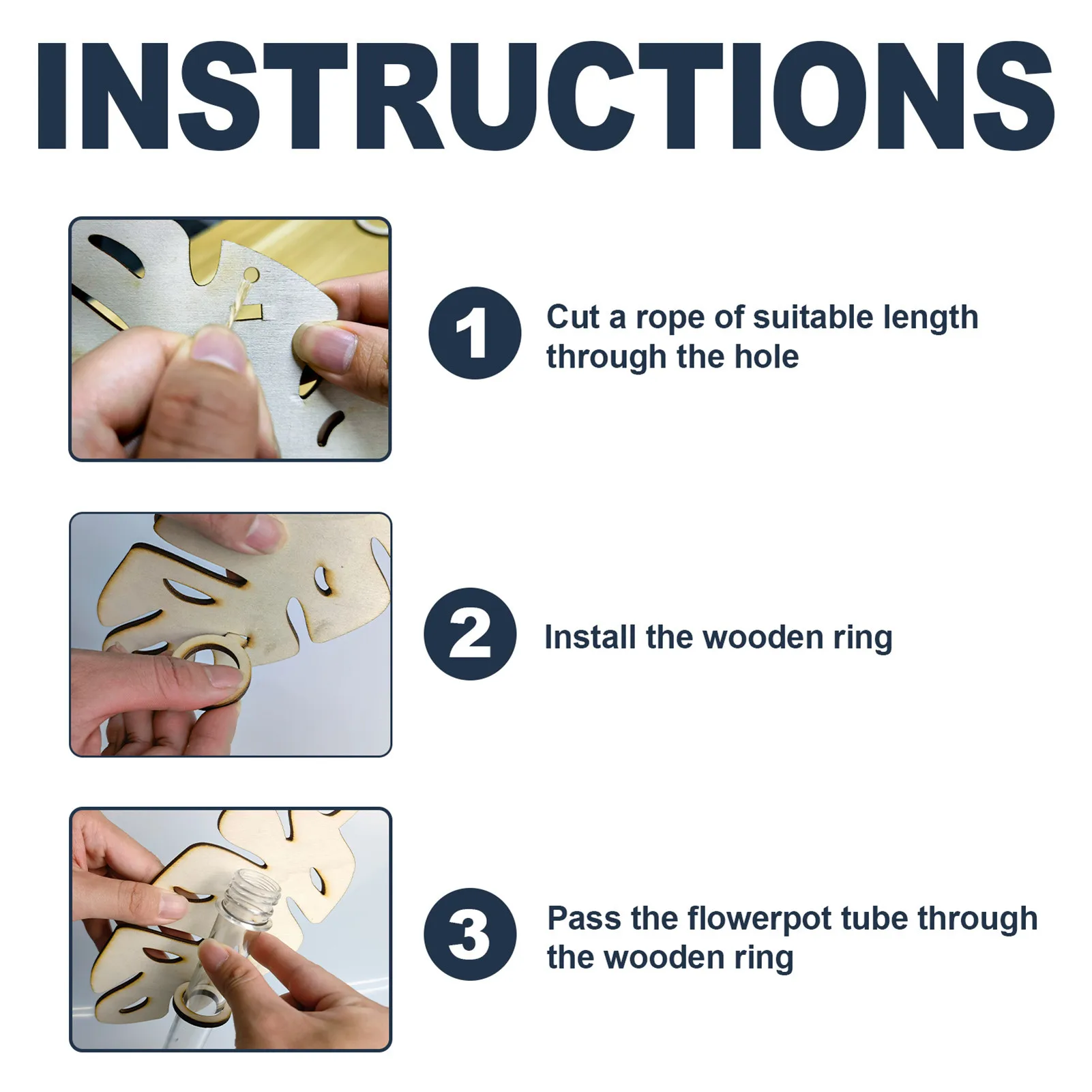 INSTRUCTIONS

1 Cut a rope of suitable length through the hole

2 Install the wooden ring

3 Pass the flowerpot tube through the wooden ring