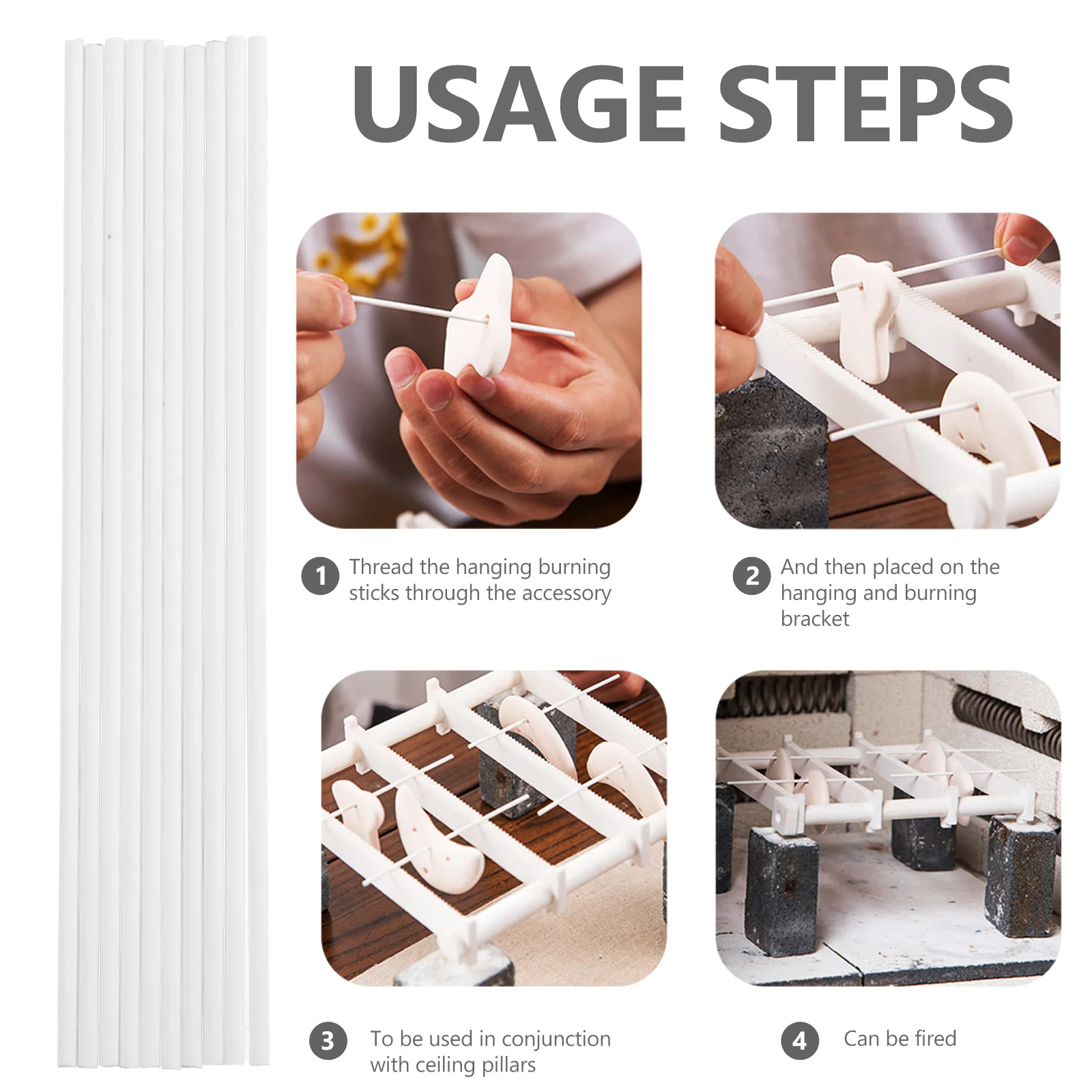 USAGE STEPS

1 Thread the hanging burning sticks through the accessory

2 And then placed on the hanging and burning bracket

3 To be used in conjunction with ceiling pillars

4 Can be fired